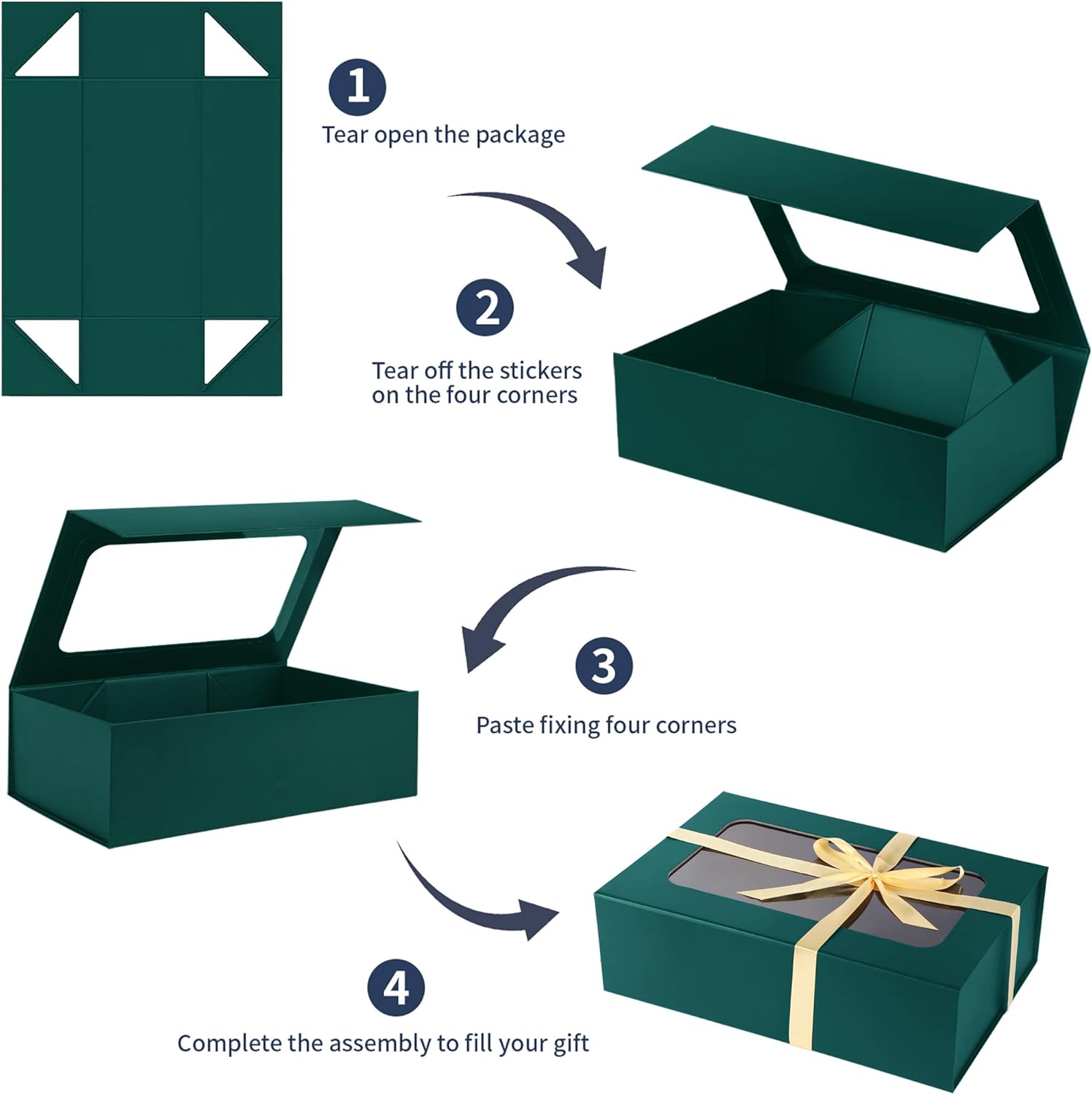 1
Tear open the package

2
Tear off the stickers on the four corners

3
Paste fixing four corners

4
Complete the assembly to fill your gift