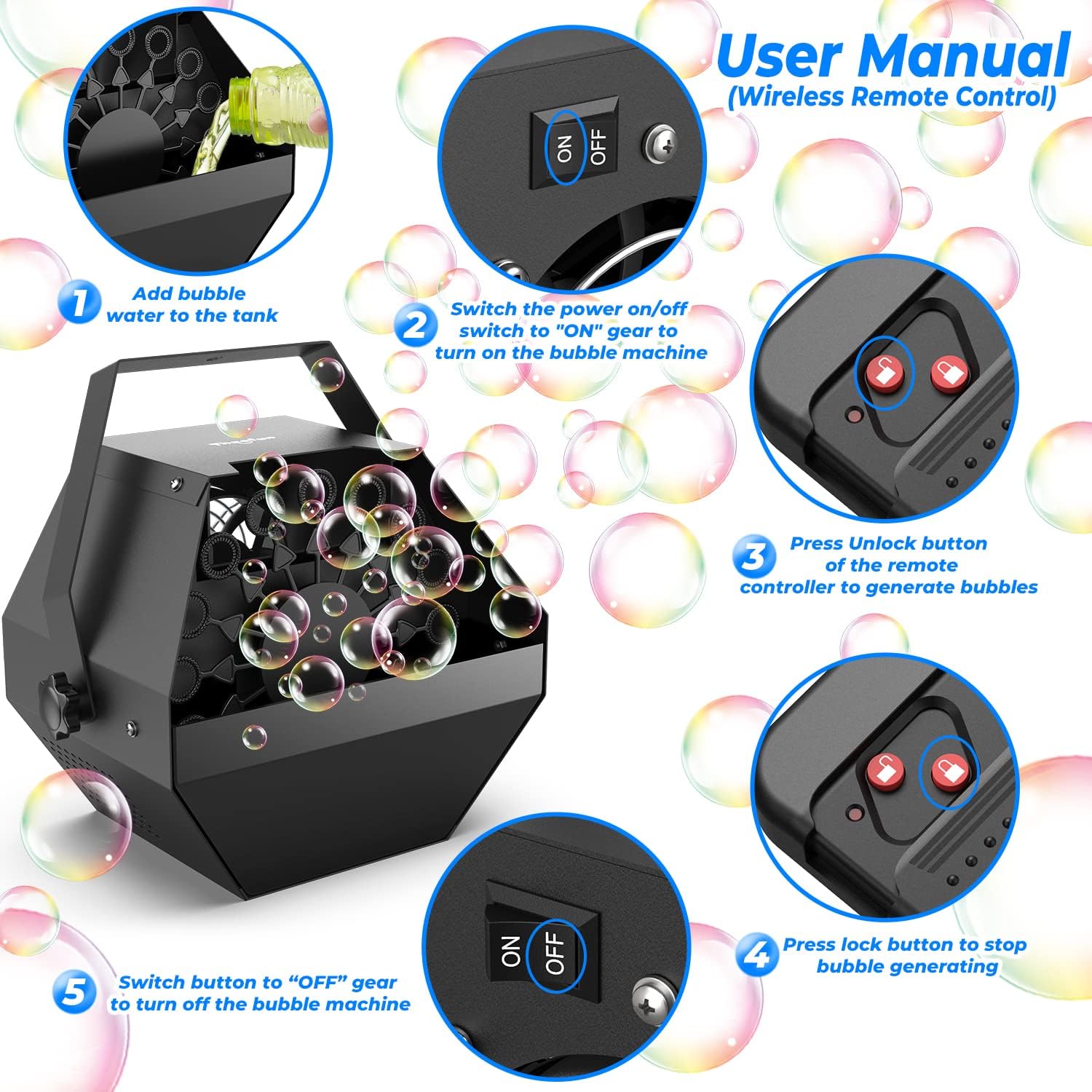 User Manual
(Wireless Remote Control)

ON OFF

1 Add bubble water to the tank

2 Switch the power on/off switch to "ON" gear to turn on the bubble machine

3 Press Unlock button of the remote controller to generate bubbles

4 Press lock button to stop bubble generating

ON OFF

5 Switch button to “OFF” gear to turn off the bubble machine