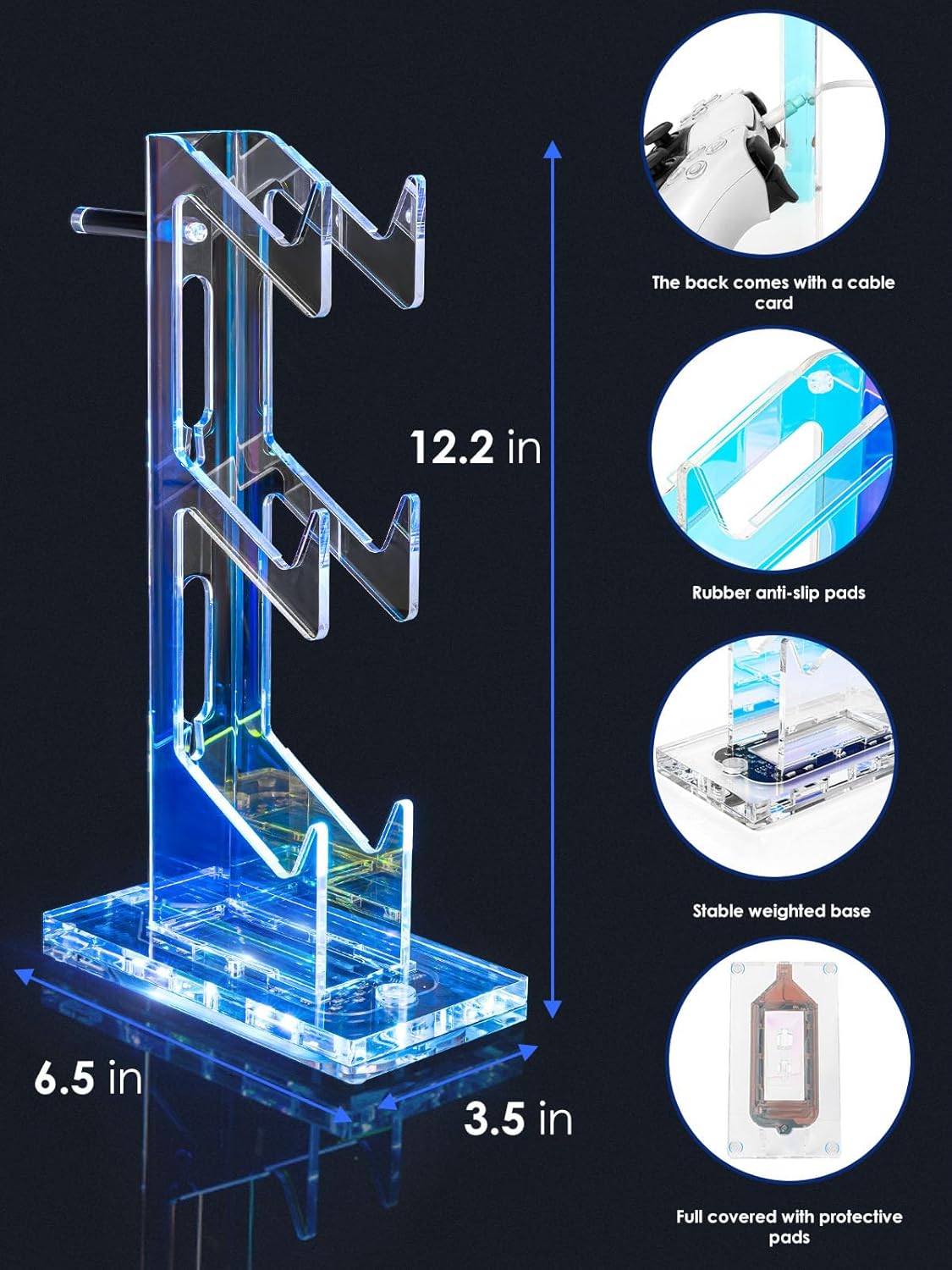 12.2 in

6.5 in

3.5 in

The back comes with a cable card

Rubber anti-slip pads

Stable weighted base

Full covered with protective pads