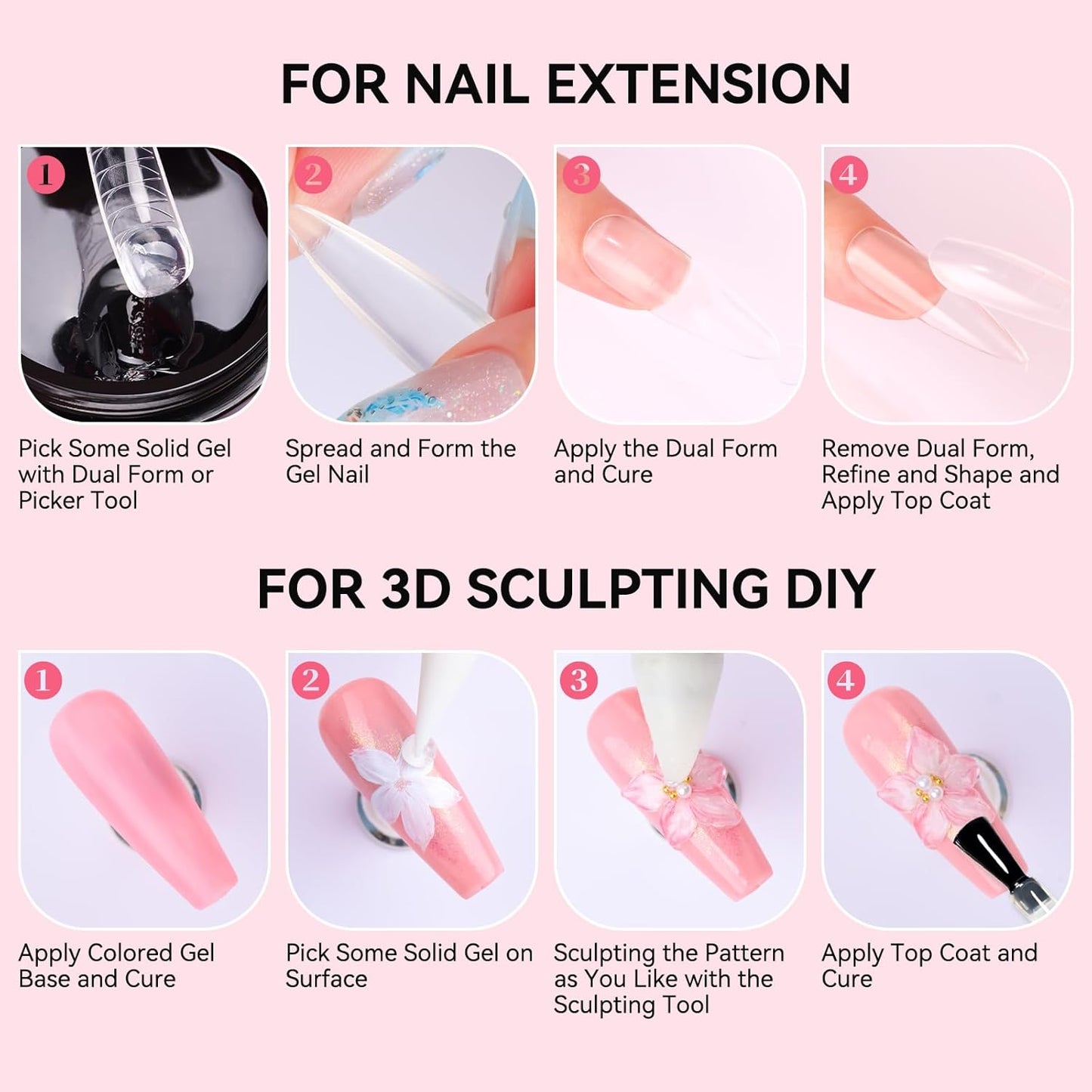 FOR NAIL EXTENSION

1
Pick Some Solid Gel with Dual Form or Picker Tool

2
Spread and Form the Gel Nail

3
Apply the Dual Form and Cure

4
Remove Dual Form, Refine and Shape and Apply Top Coat

FOR 3D SCULPTING DIY

1
Apply Colored Gel Base and Cure

2
Pick Some Solid Gel on Surface

3
Sculpting the Pattern as You Like with the Sculpting Tool

4
Apply Top Coat and Cure