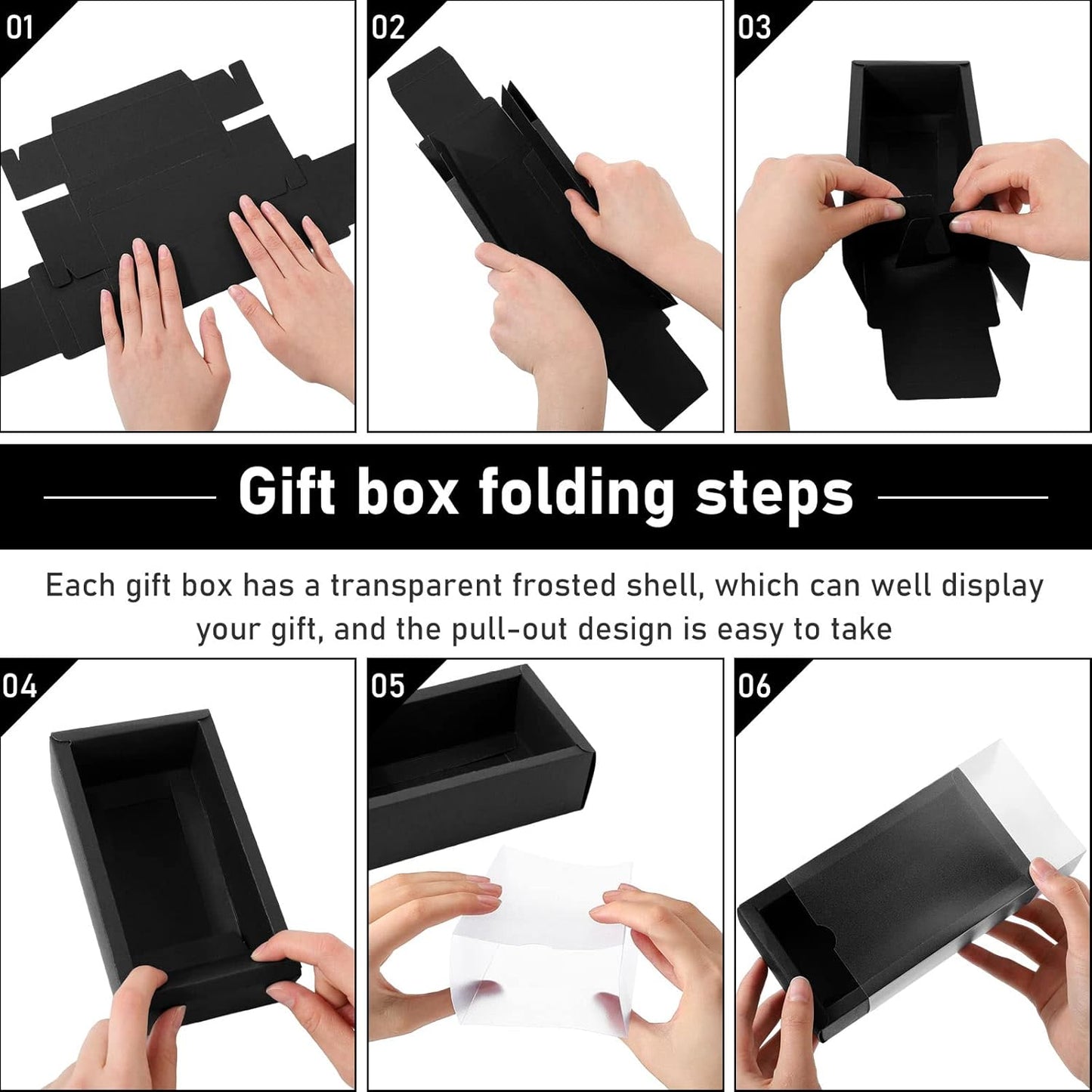 01

02

03

Gift box folding steps

Each gift box has a transparent frosted shell, which can well display your gift, and the pull-out design is easy to take

04

05

06