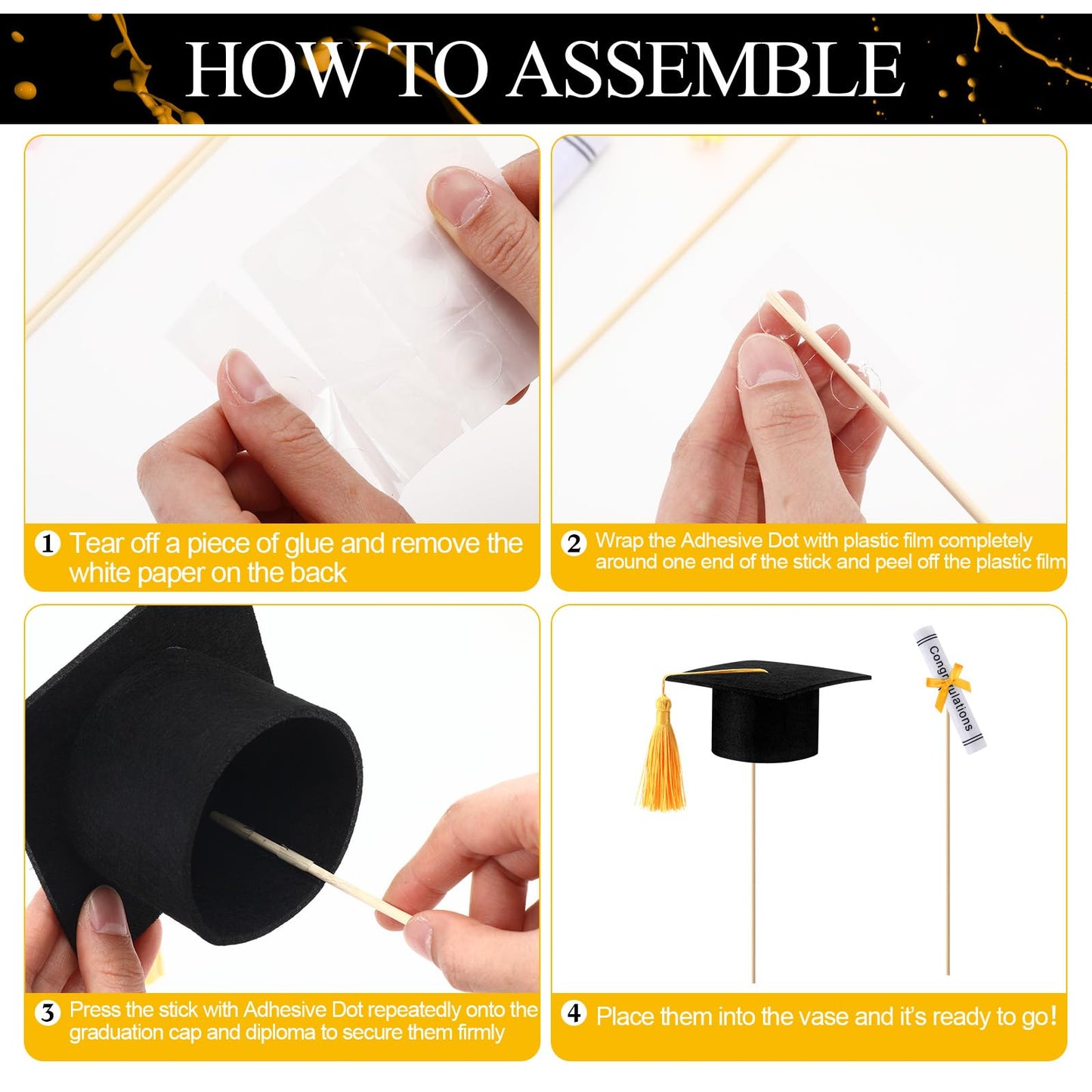 HOW TO ASSEMBLE

1 Tear off a piece of glue and remove the white paper on the back

2 Wrap the Adhesive Dot with plastic film completely around one end of the stick and peel off the plastic film

3 Press the stick with Adhesive Dot repeatedly onto the graduation cap and diploma to secure them firmly

Congratulations

4 Place them into the vase and it's ready to go!