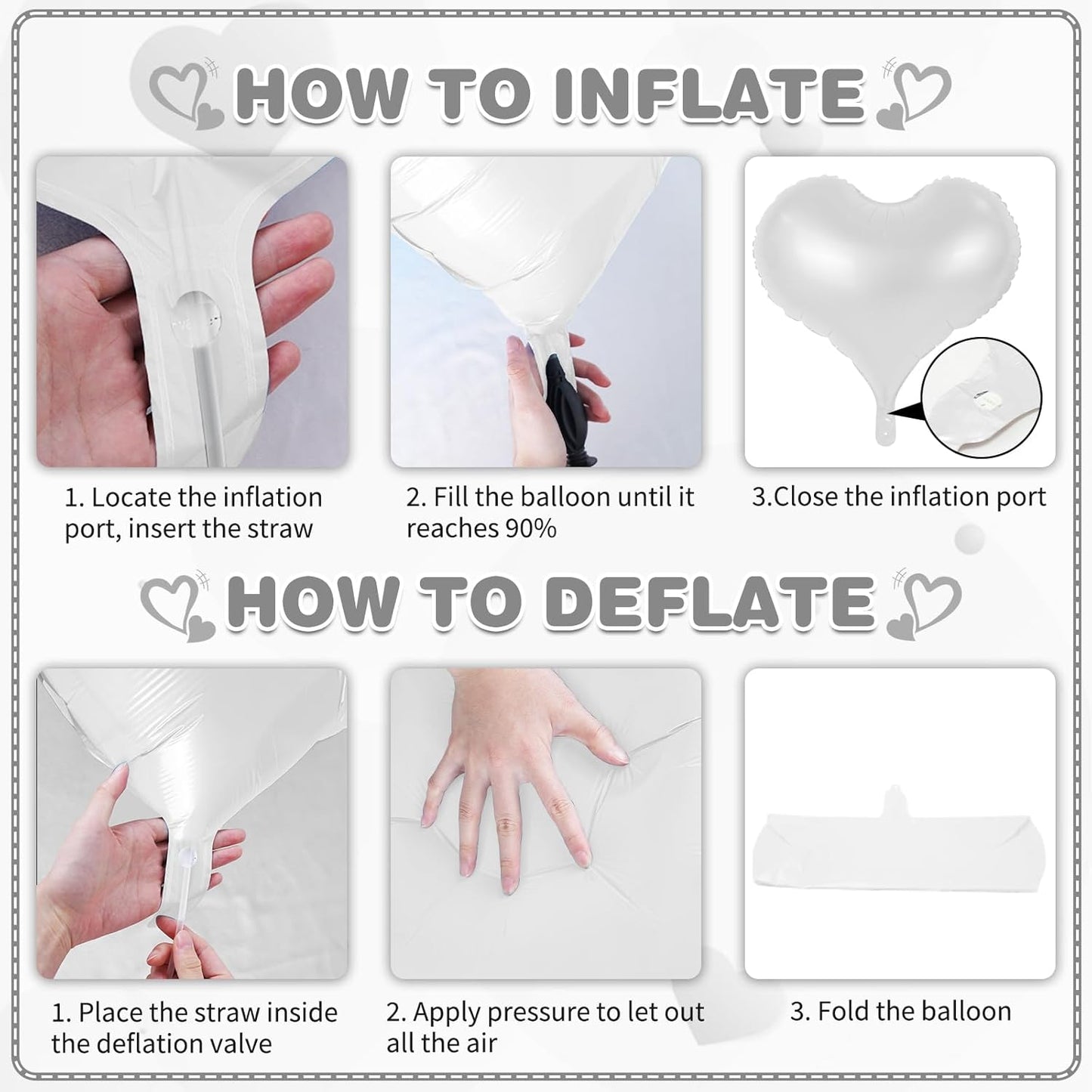 HOW TO INFLATE

1. Locate the inflation port, insert the straw

2. Fill the balloon until it reaches 90%

3.Close the inflation port

HOW TO DEFLATE

1. Place the straw inside the deflation valve

2. Apply pressure to let out all the air

3. Fold the balloon