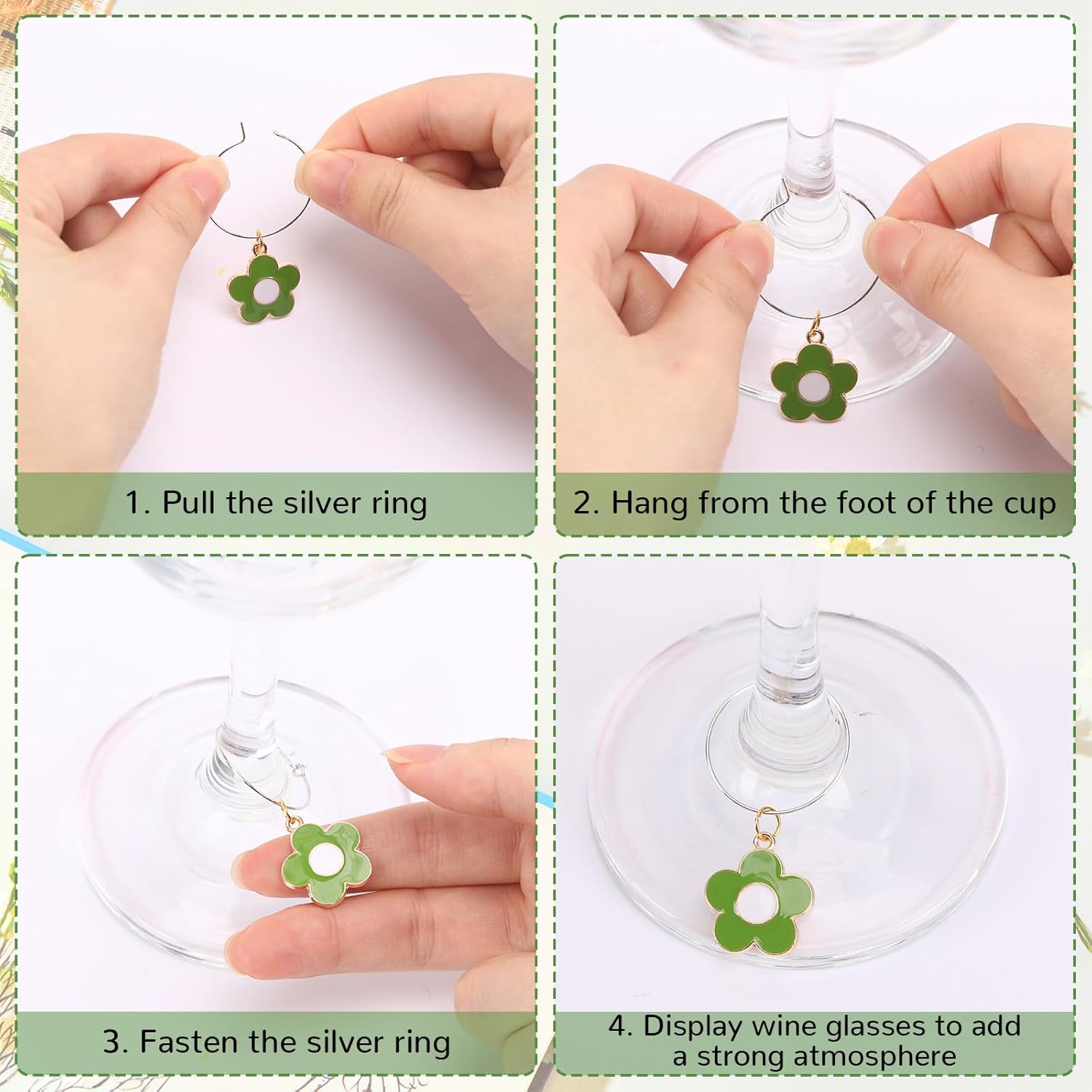 1. Pull the silver ring

2. Hang from the foot of the cup

3. Fasten the silver ring

4. Display wine glasses to add a strong atmosphere