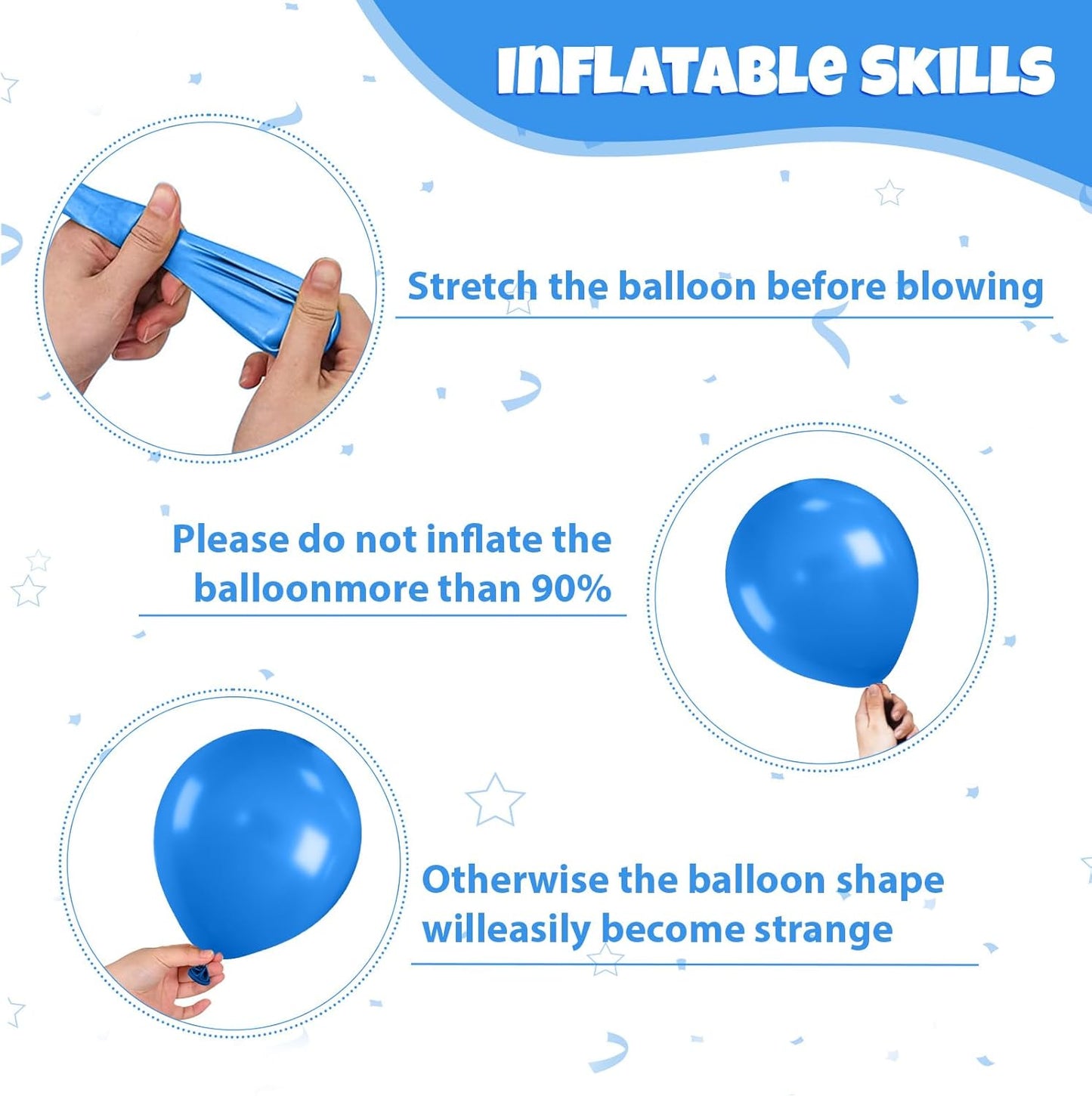 INFLATABLE SKILLS

Stretch the balloon before blowing

Please do not inflate the balloonmore than 90%

Otherwise the balloon shape willeasily become strange