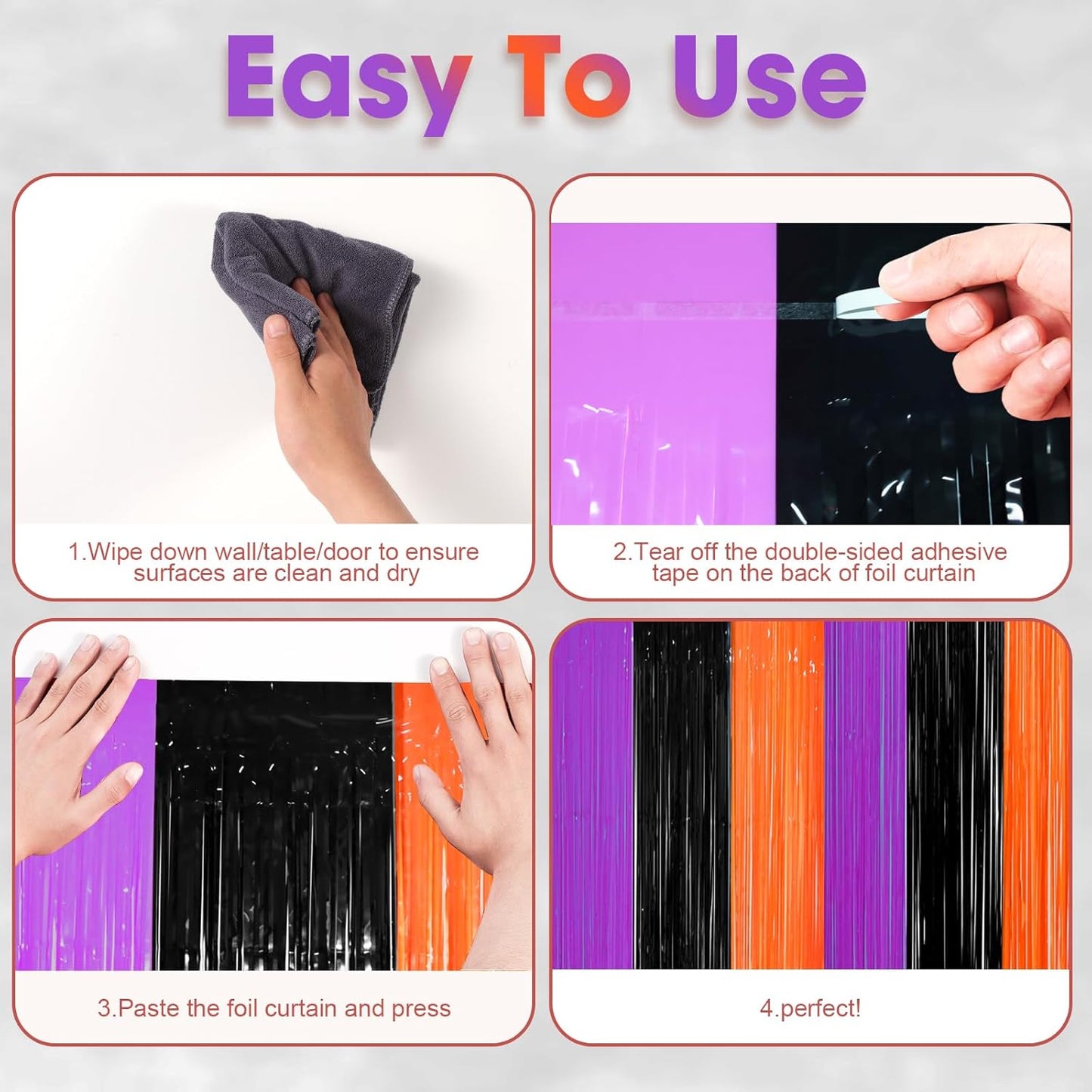 Easy To Use

1.Wipe down wall/table/door to ensure surfaces are clean and dry

2.Tear off the double-sided adhesive tape on the back of foil curtain

3.Paste the foil curtain and press

4.perfect!