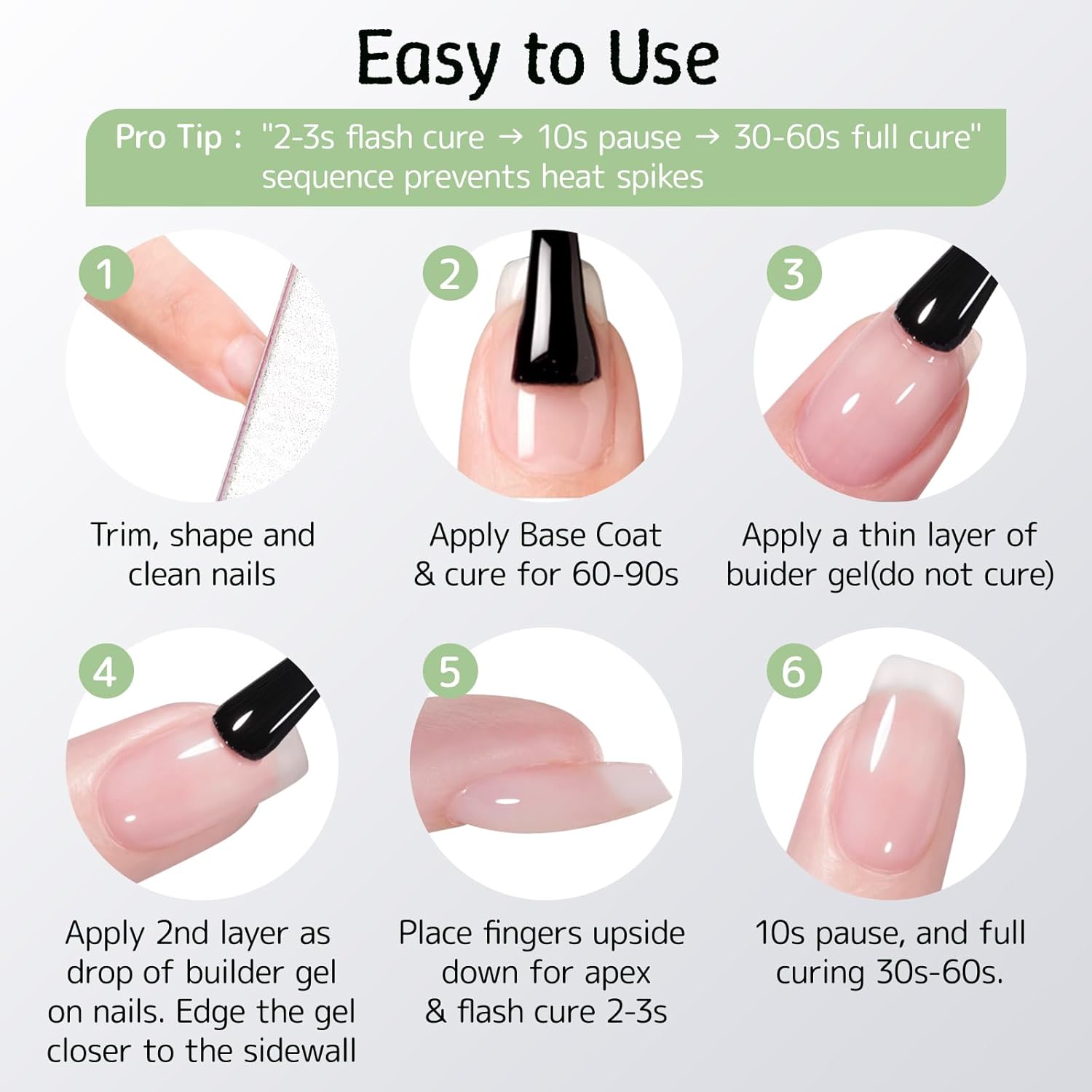 Easy to Use

Pro Tip : "2-3s flash cure → 10s pause → 30-60s full cure" sequence prevents heat spikes

1

Trim, shape and clean nails

2

Apply Base Coat & cure for 60-90s

3

Apply a thin layer of buider gel(do not cure)

4

Apply 2nd layer as drop of builder gel on nails. Edge the gel closer to the sidewall

5

Place fingers upside down for apex & flash cure 2-3s

6

10s pause, and full curing 30s-60s.