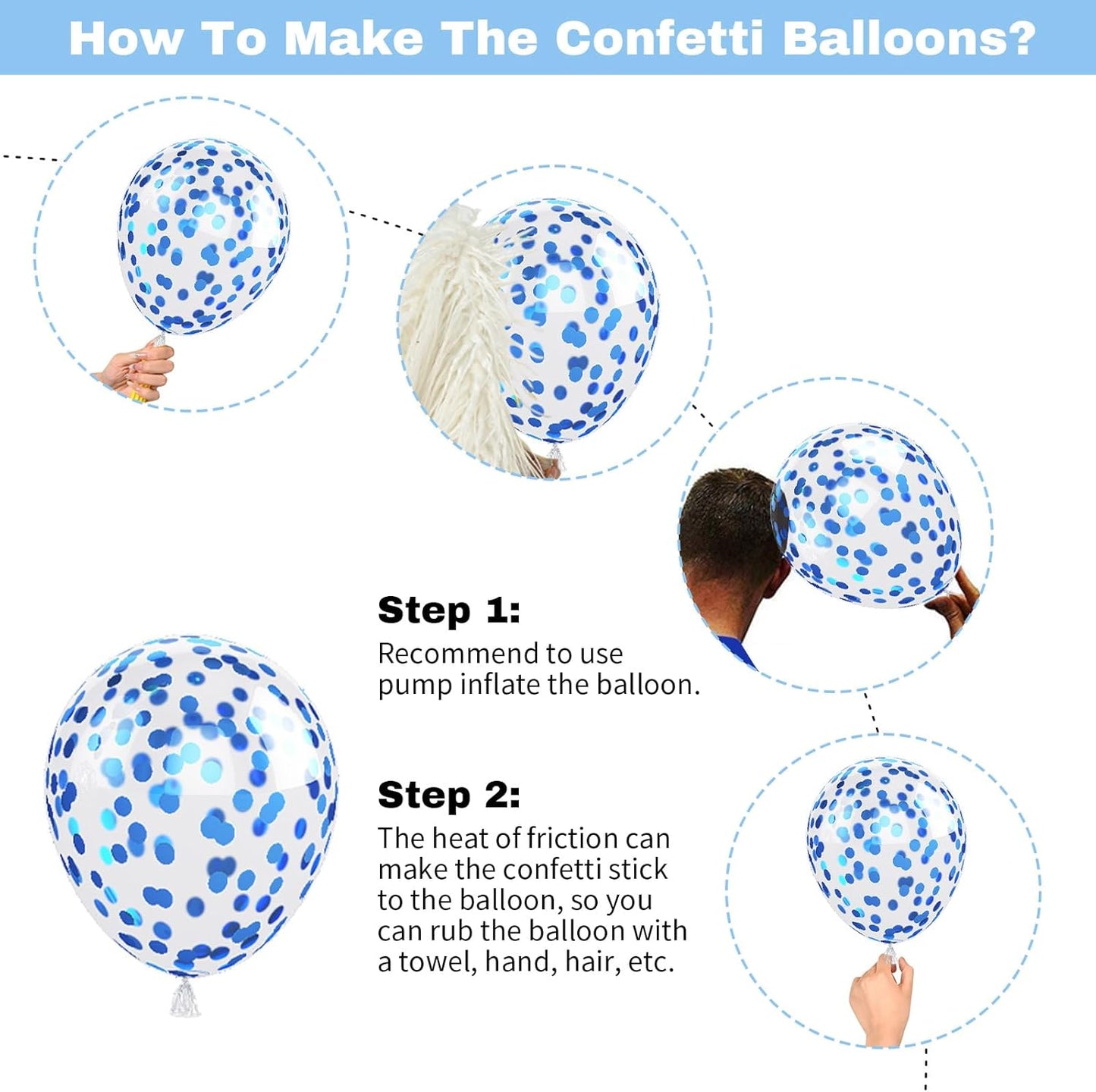 How To Make The Confetti Balloons?

Step 1:
Recommend to use pump inflate the balloon.

Step 2:
The heat of friction can make the confetti stick to the balloon, so you can rub the balloon with a towel, hand, hair, etc.