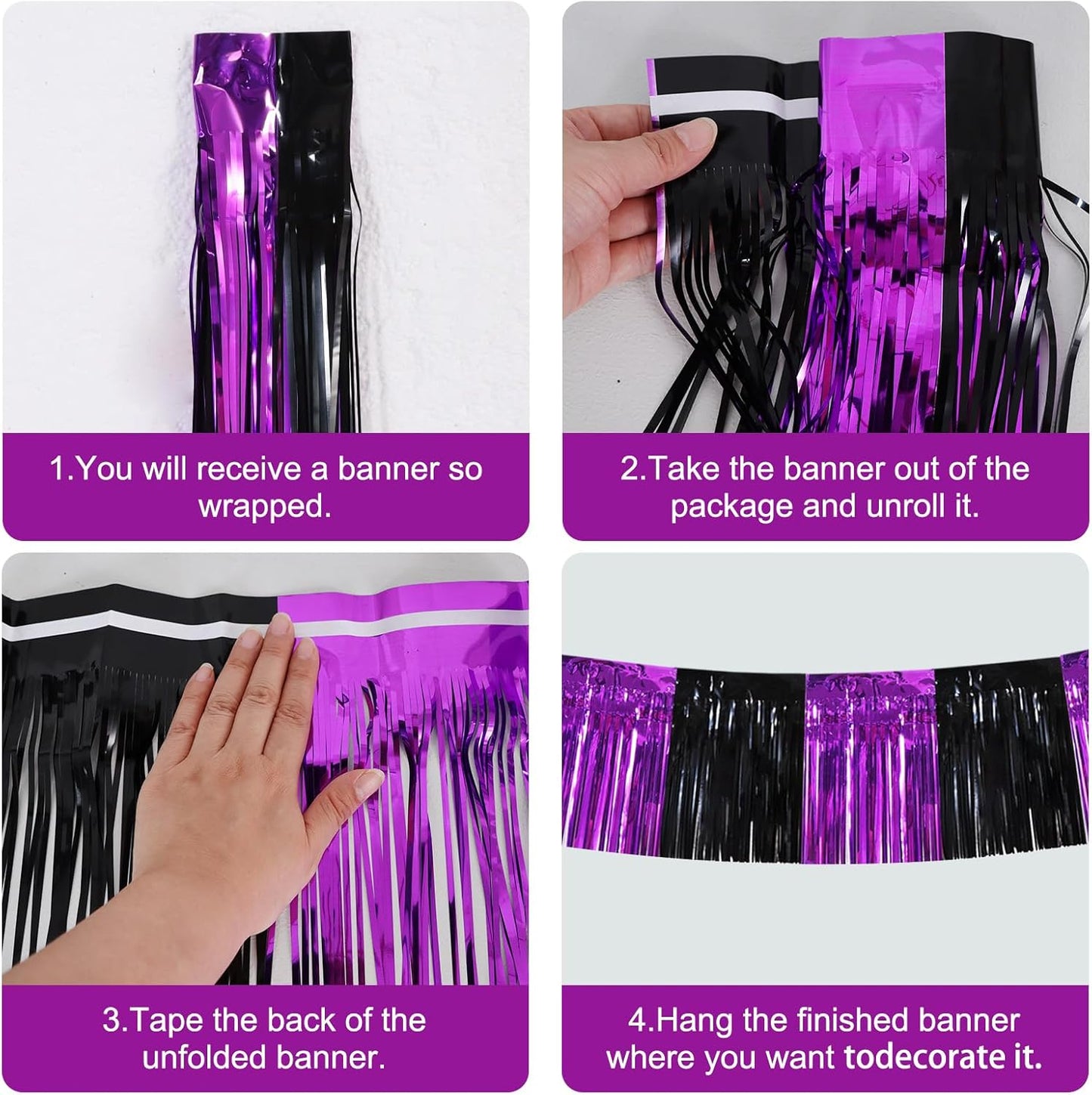 1.You will receive a banner so wrapped.

2.Take the banner out of the package and unroll it.

3.Tape the back of the unfolded banner.

4.Hang the finished banner where you want todecorate it.