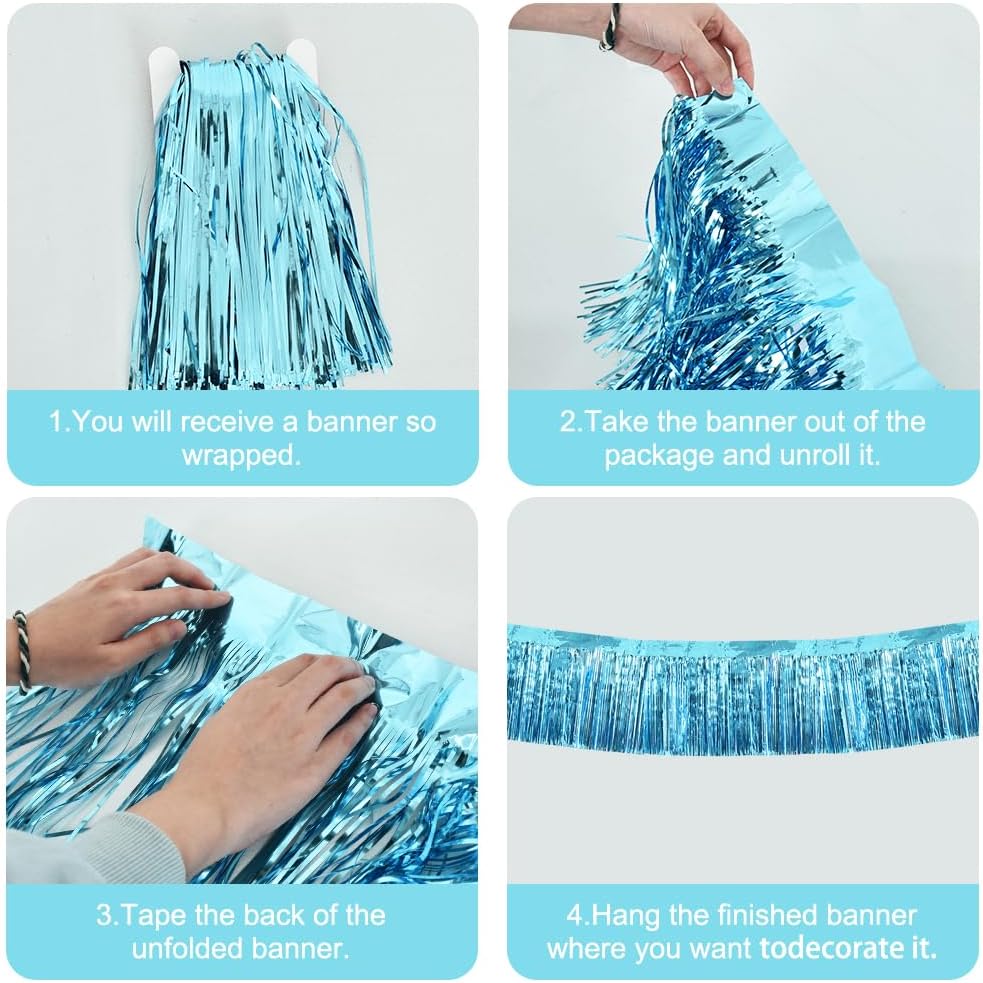 1.You will receive a banner so wrapped.

2.Take the banner out of the package and unroll it.

3.Tape the back of the unfolded banner.

4.Hang the finished banner where you want todecorate it.