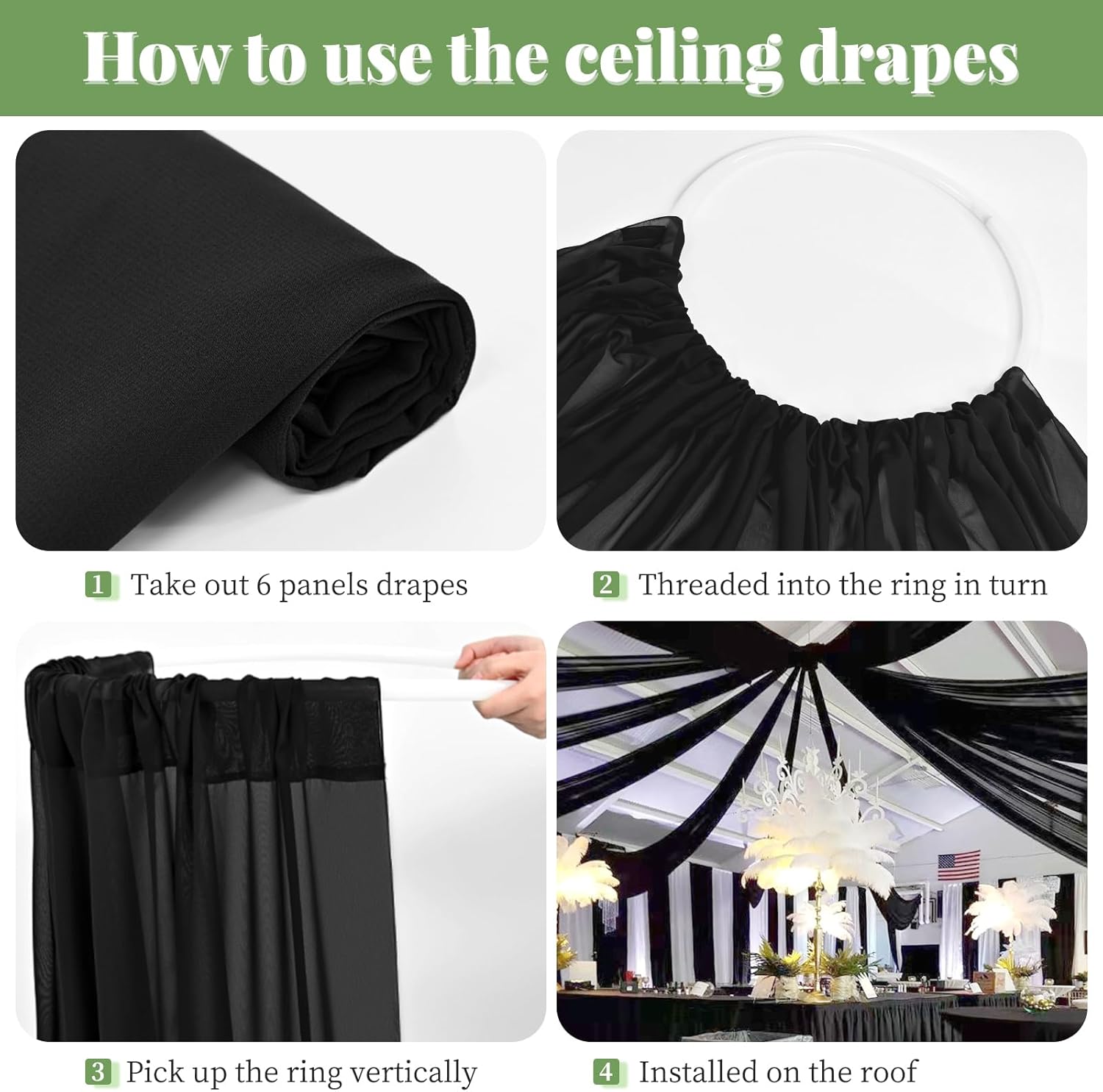 How to use the ceiling drapes

1 Take out 6 panels drapes

2 Threaded into the ring in turn

3 Pick up the ring vertically

4 Installed on the roof