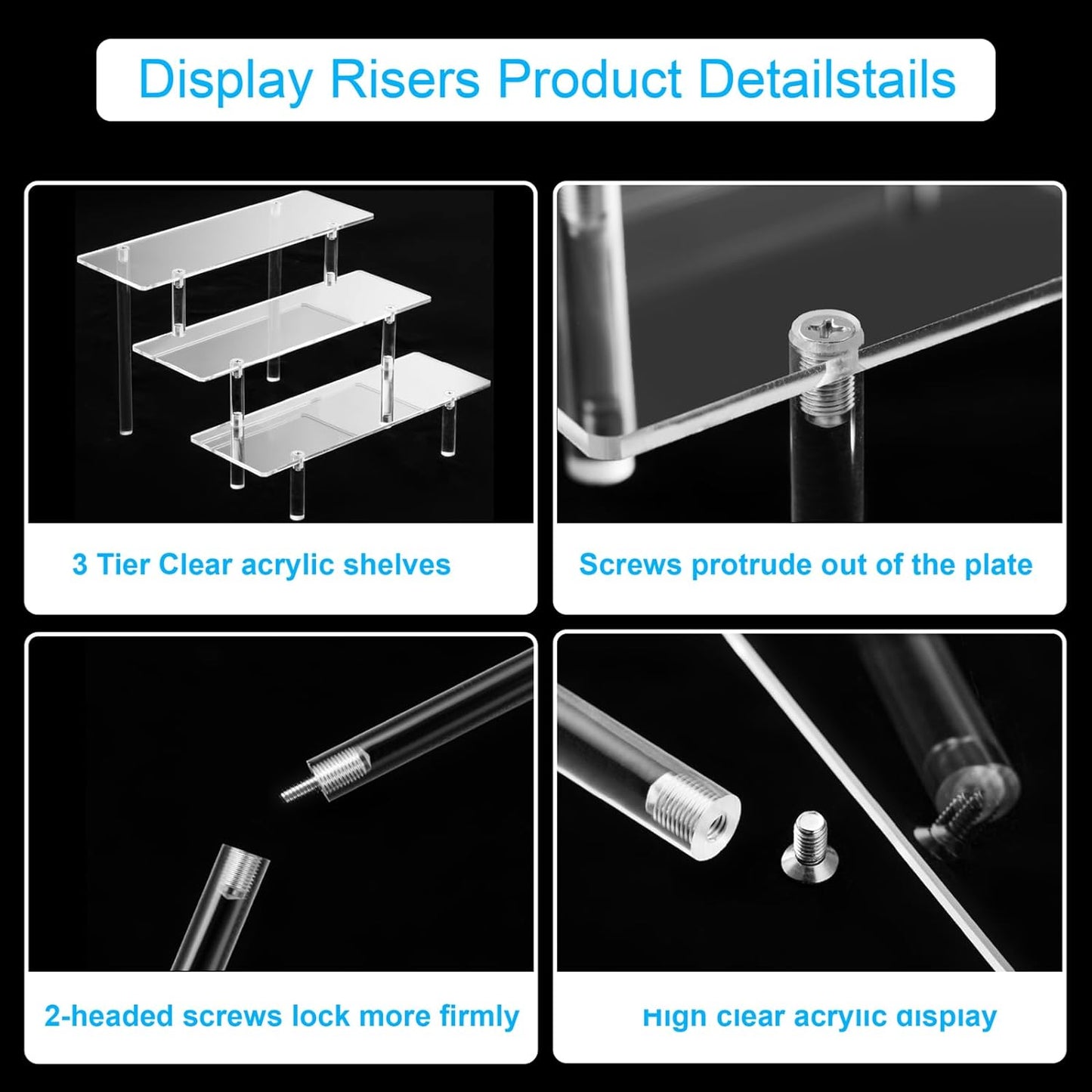 Display Risers Product Detailstails

3 Tier Clear acrylic shelves

Screws protrude out of the plate

2-headed screws lock more firmly

High clear acrylic display