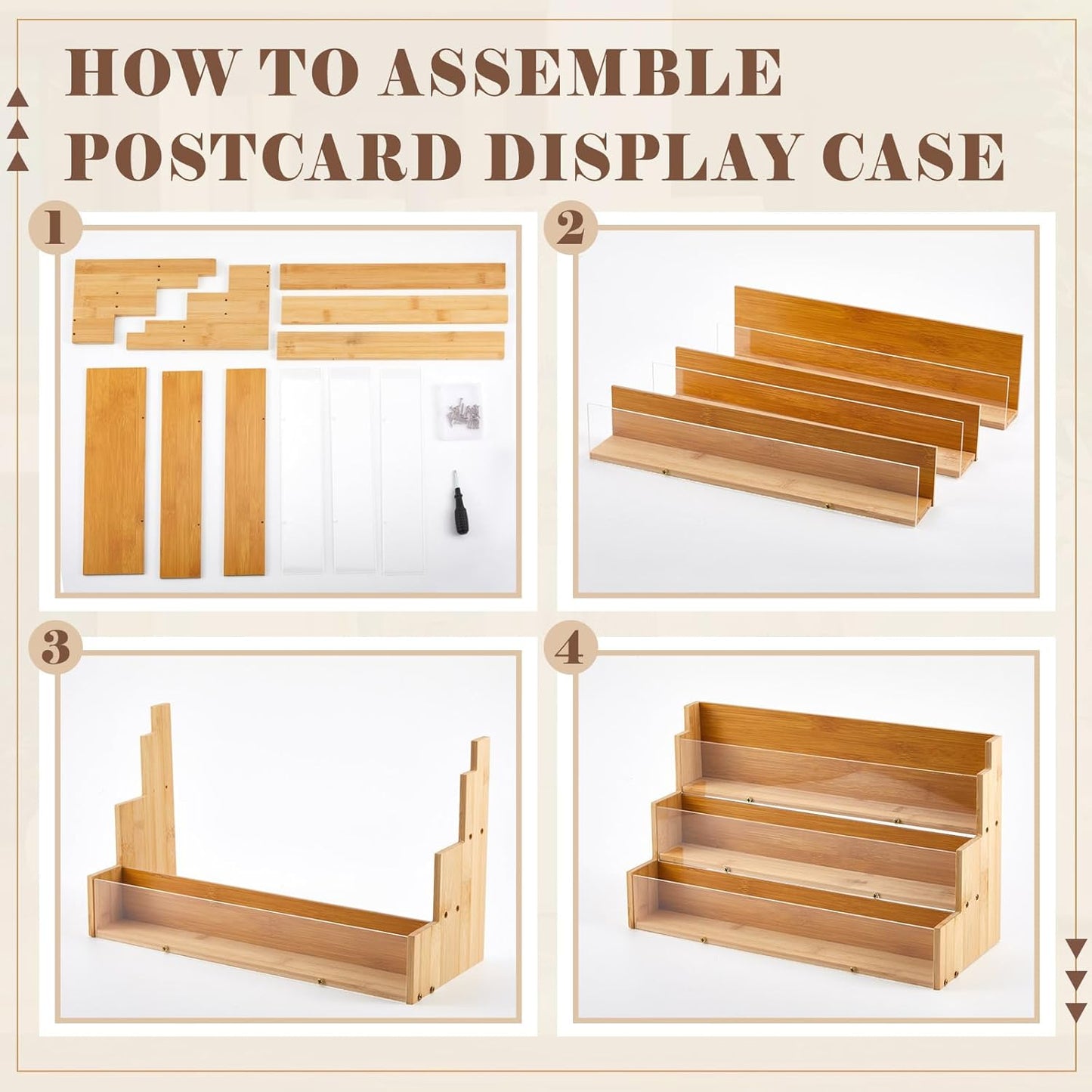 HOW TO ASSEMBLE
POSTCARD DISPLAY CASE

1

2

3

4