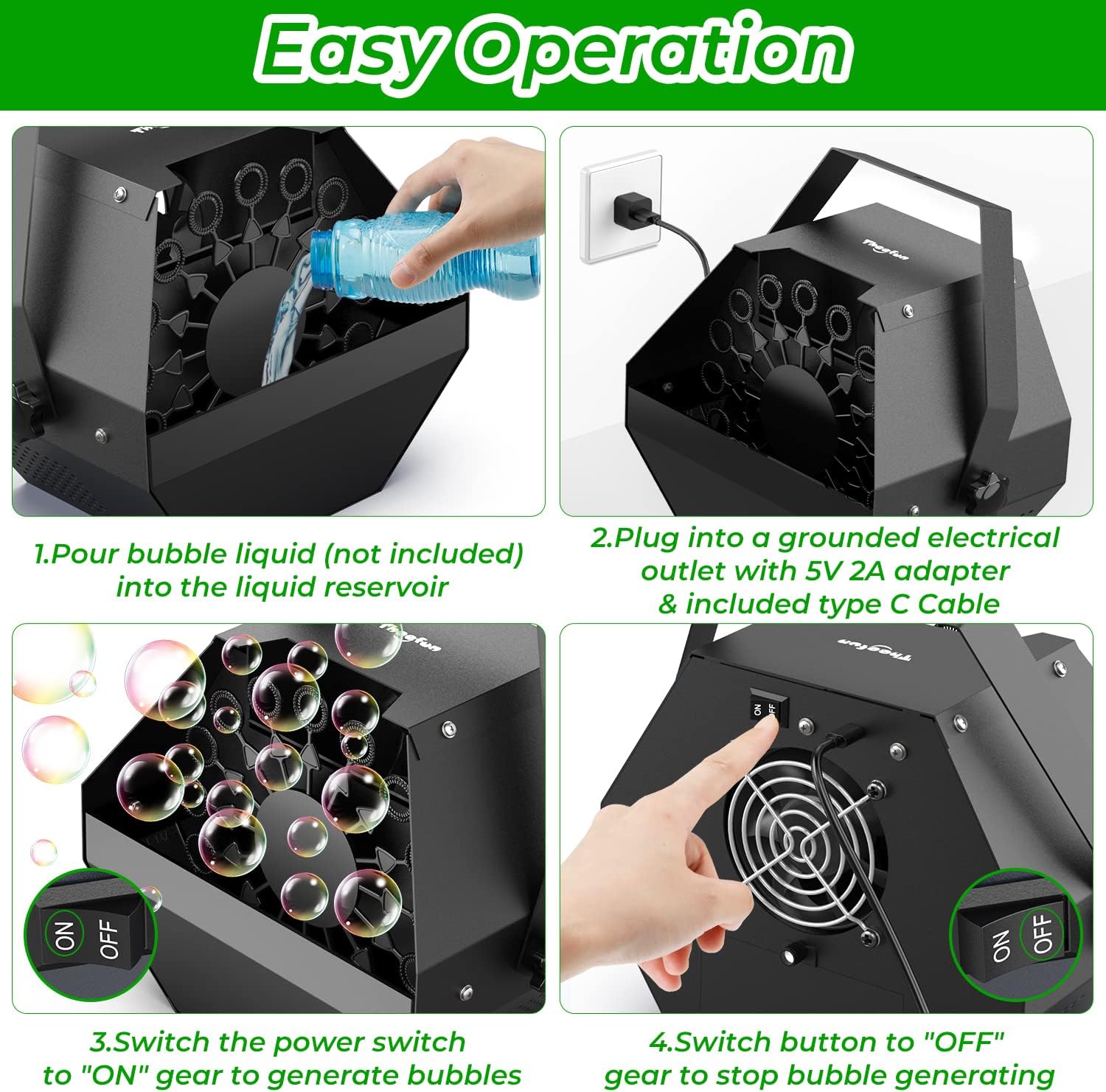 Easy Operation

Theefun

1.Pour bubble liquid (not included) into the liquid reservoir

Theefun

2.Plug into a grounded electrical outlet with 5V 2A adapter & included type C Cable

Theefun

ON OFF

3.Switch the power switch to "ON" gear to generate bubbles

Theefun

ON OFF

ON OFF

4.Switch button to "OFF" gear to stop bubble generating