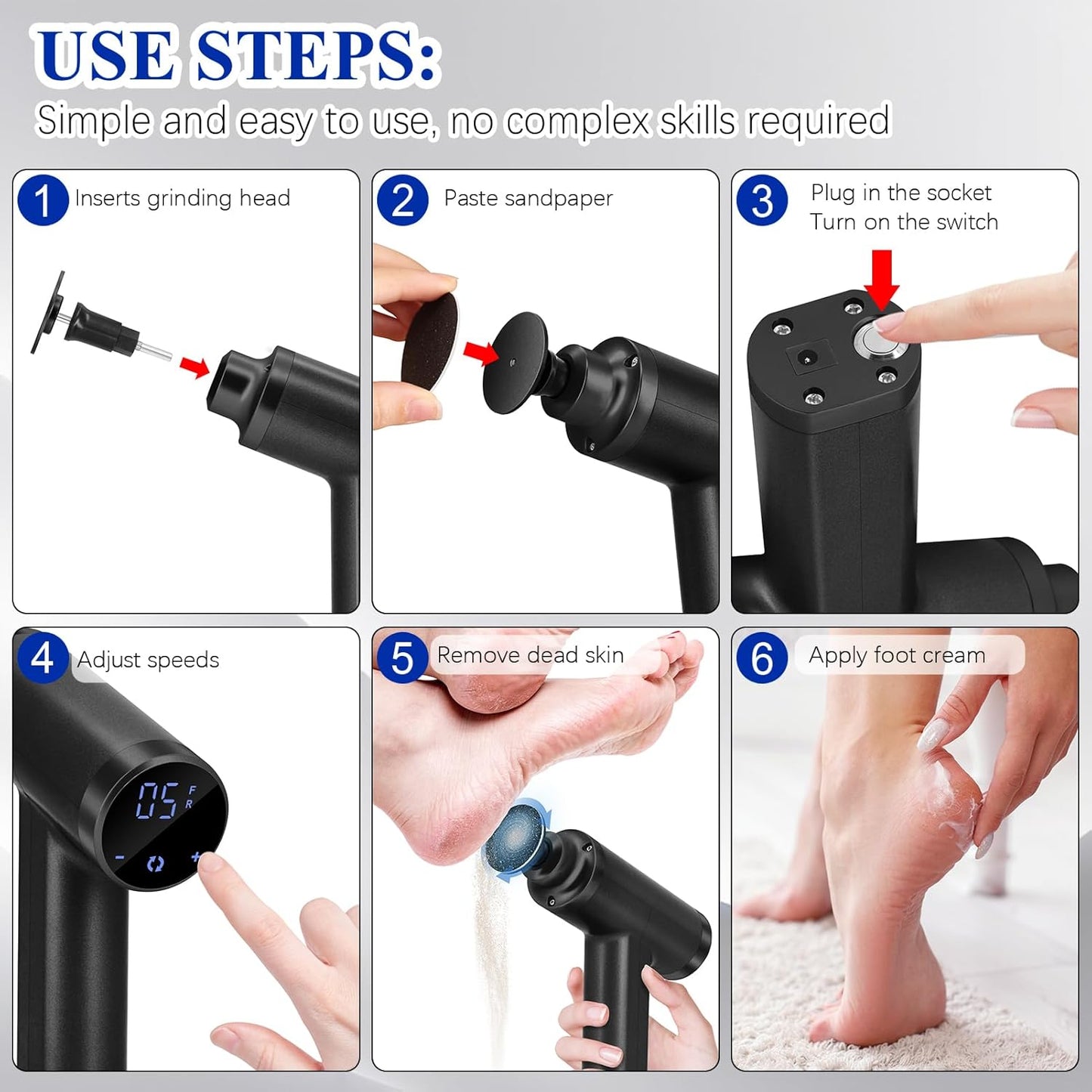 USE STEPS:
Simple and easy to use, no complex skills required

1 Inserts grinding head

2 Paste sandpaper

3 Plug in the socket
Turn on the switch

4 Adjust speeds

05 F R
- +

5 Remove dead skin

6 Apply foot cream