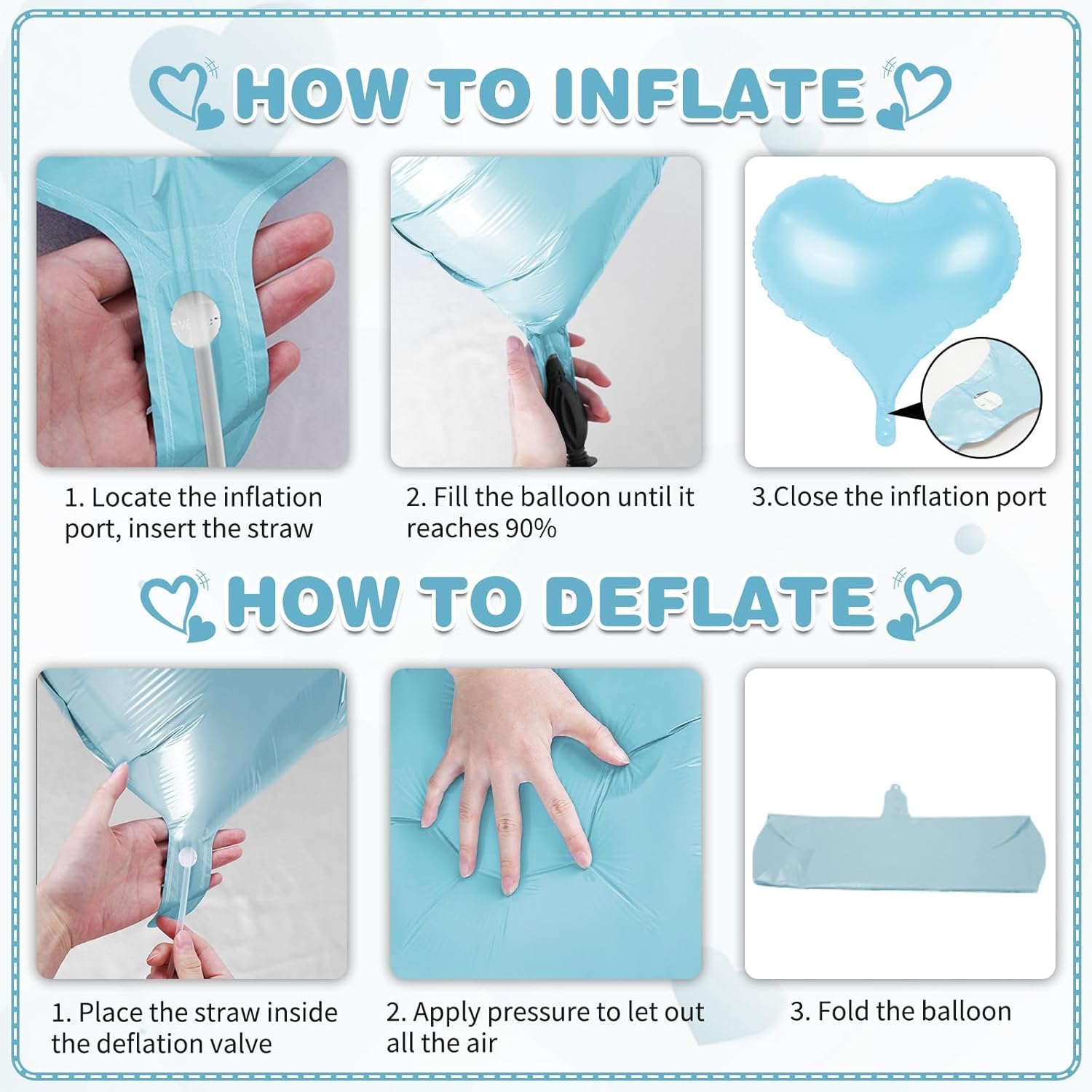 HOW TO INFLATE

1. Locate the inflation port, insert the straw

2. Fill the balloon until it reaches 90%

3.Close the inflation port

HOW TO DEFLATE

1. Place the straw inside the deflation valve

2. Apply pressure to let out all the air

3. Fold the balloon