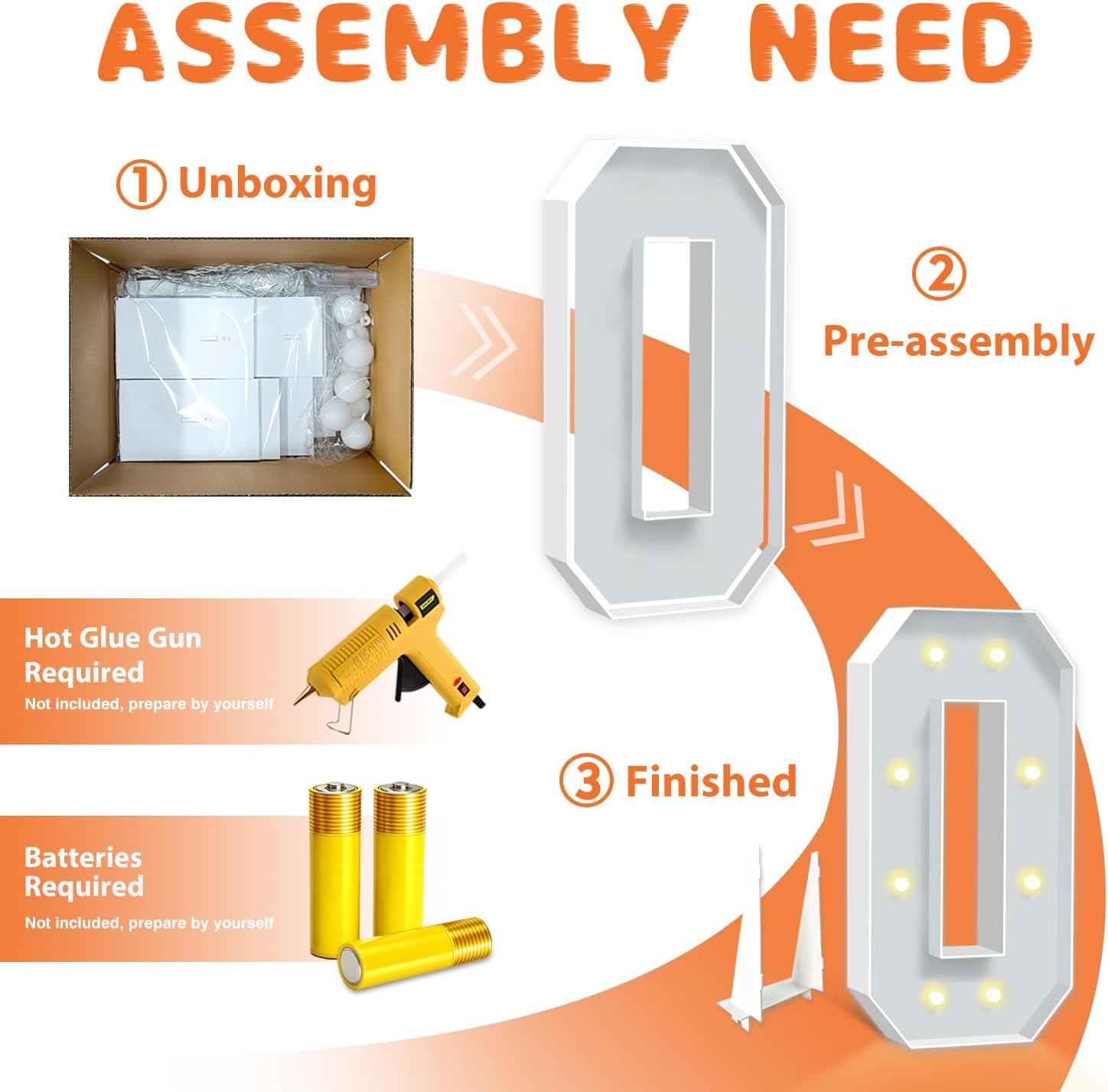 ASSEMBLY NEED

① Unboxing

② Pre-assembly

Hot Glue Gun Required
Not included, prepare by yourself

③ Finished

Batteries Required
Not included, prepare by yourself