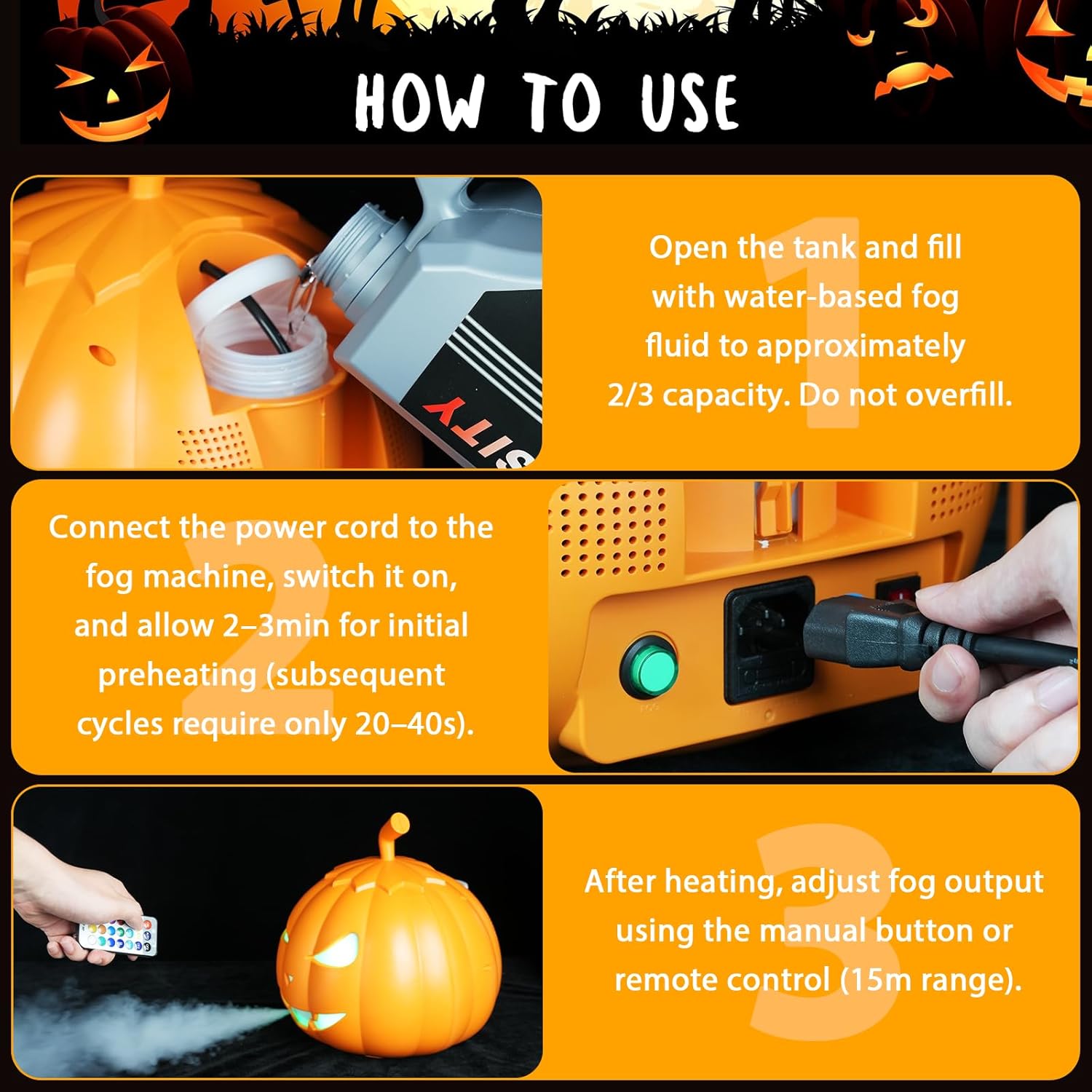 HOW TO USE

1

Open the tank and fill with water-based fog fluid to approximately 2/3 capacity. Do not overfill.

SITY

2

Connect the power cord to the fog machine, switch it on, and allow 2–3min for initial preheating (subsequent cycles require only 20–40s).

3

After heating, adjust fog output using the manual button or remote control (15m range).