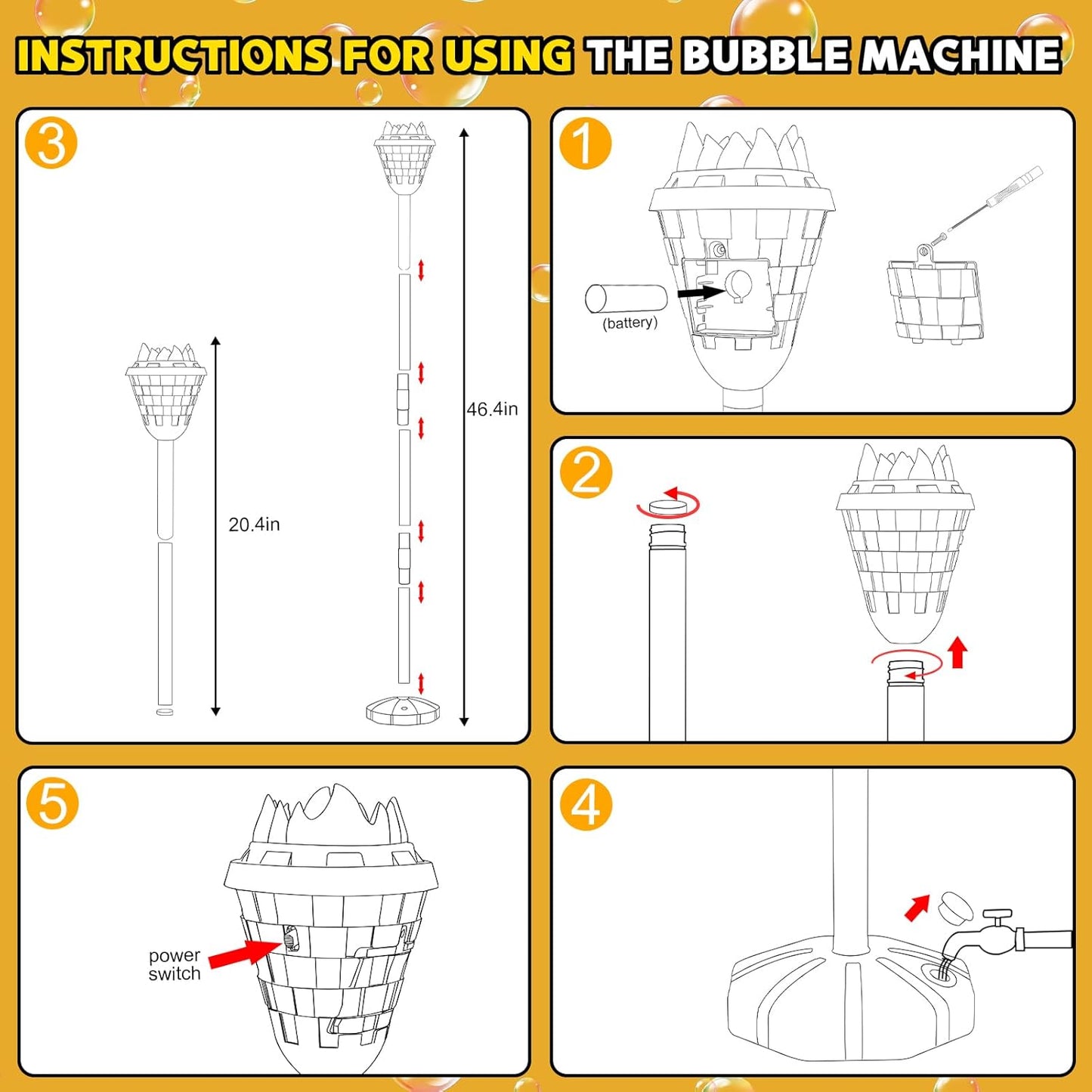 INSTRUCTIONS FOR USING THE BUBBLE MACHINE

3

20.4in

46.4in

1

(battery)

2

5

power switch

4