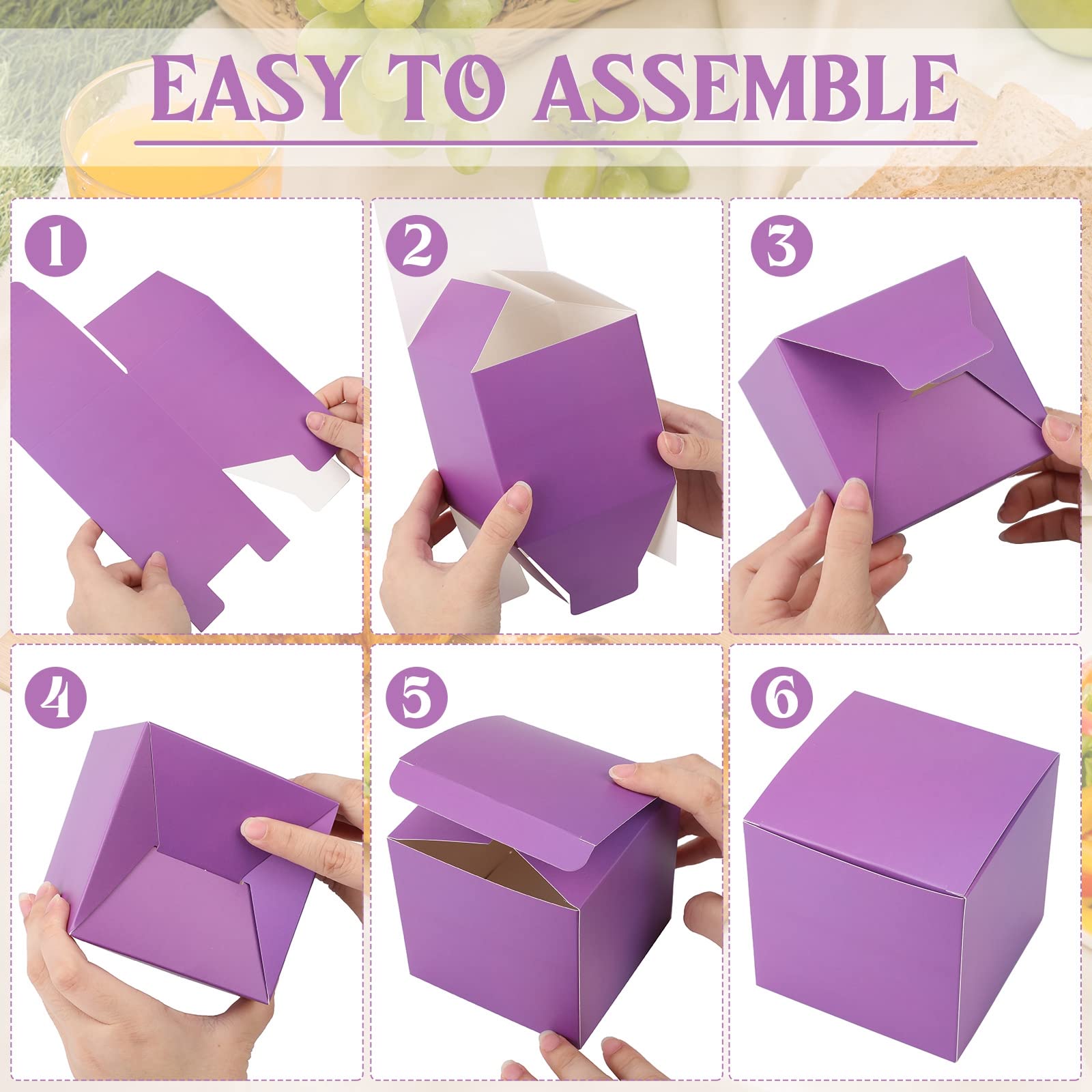 EASY TO ASSEMBLE

1

2

3

4

5

6