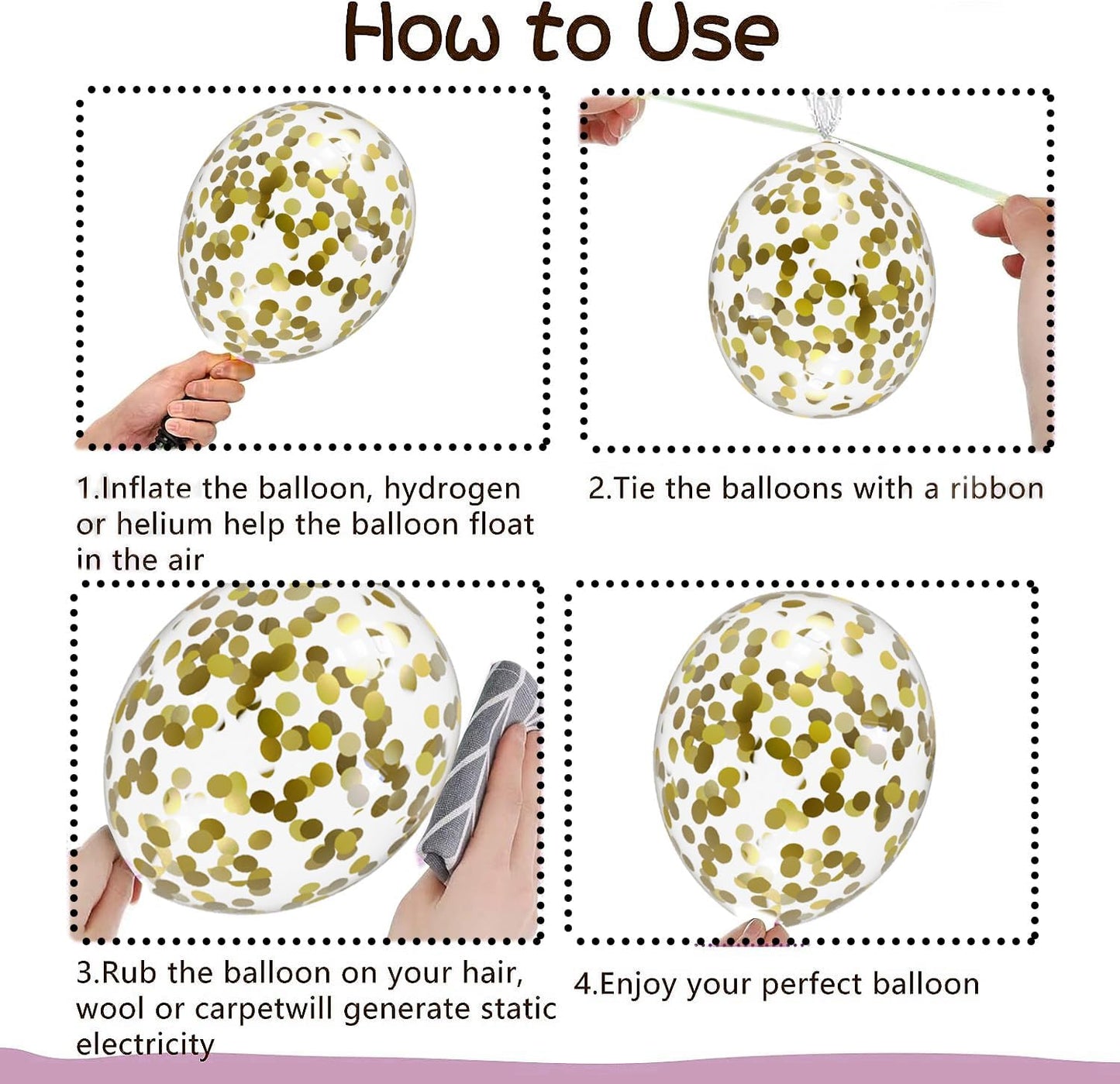 How to Use

1.Inflate the balloon, hydrogen or helium help the balloon float in the air

2.Tie the balloons with a ribbon

3.Rub the balloon on your hair, wool or carpetwill generate static electricity

4.Enjoy your perfect balloon