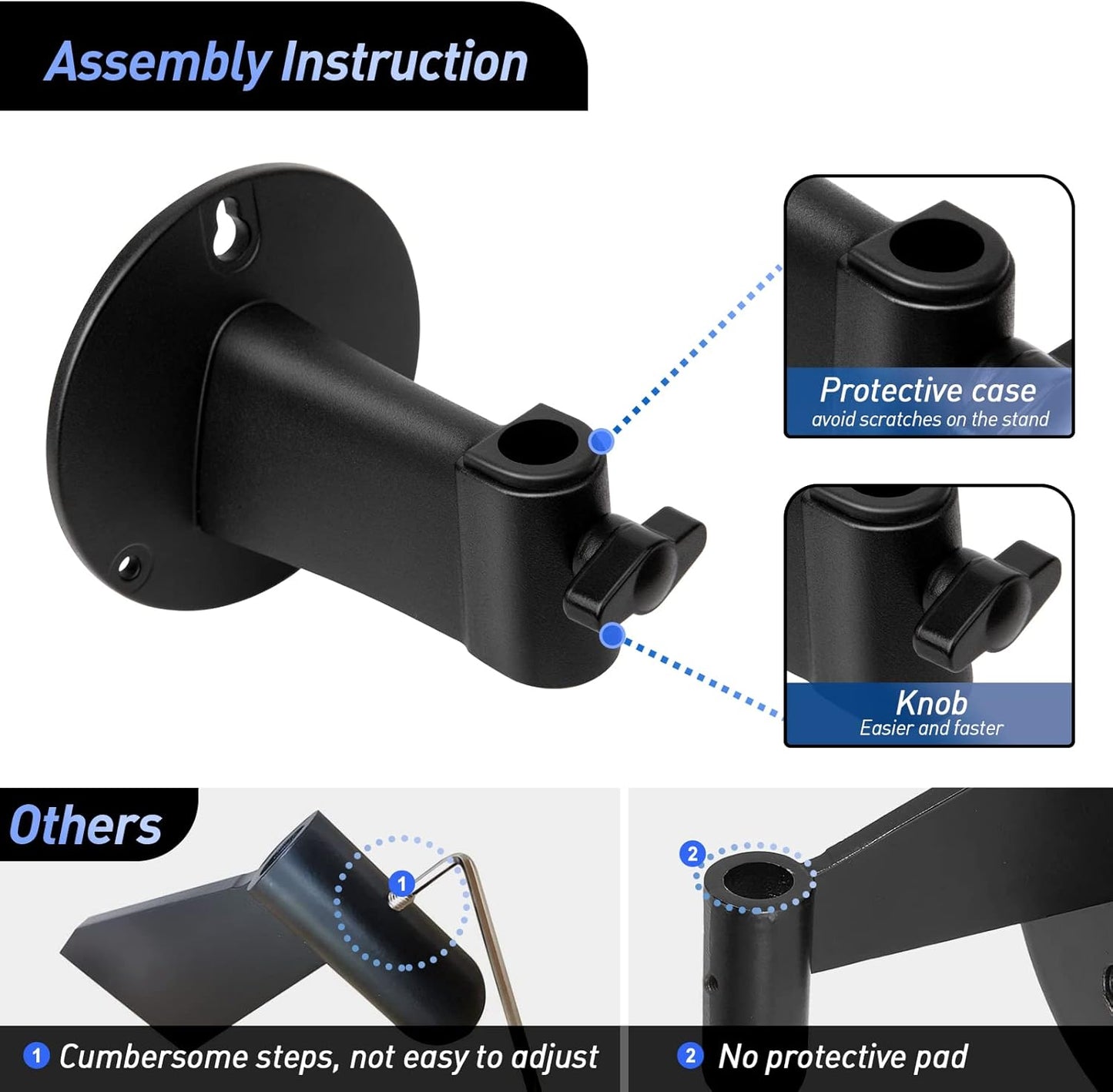 Assembly Instruction

Protective case
avoid scratches on the stand

Knob
Easier and faster

Others

1

2

1 Cumbersome steps, not easy to adjust

2 No protective pad