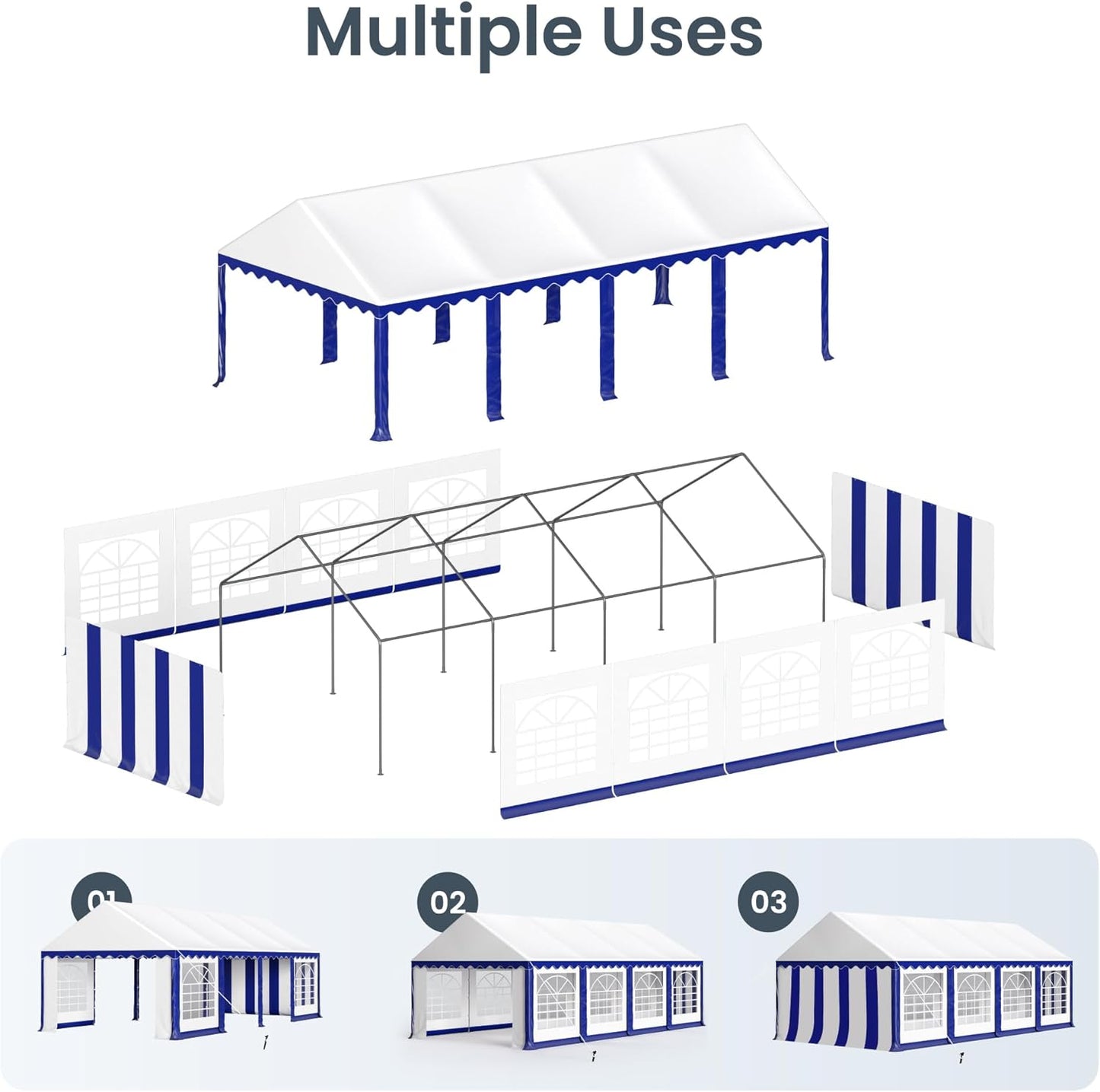 Multiple Uses

01

02

03