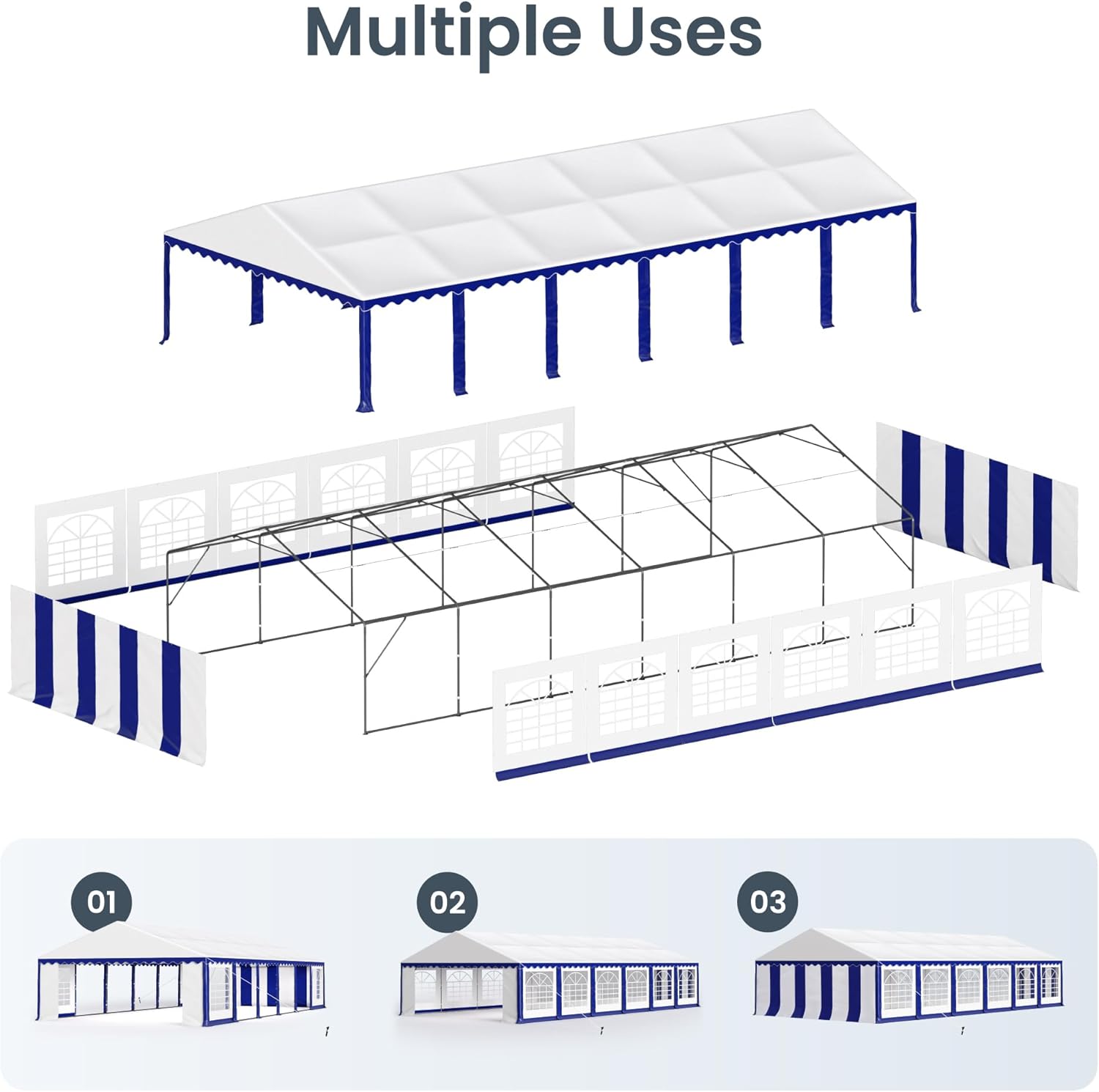 Multiple Uses

01

02

03