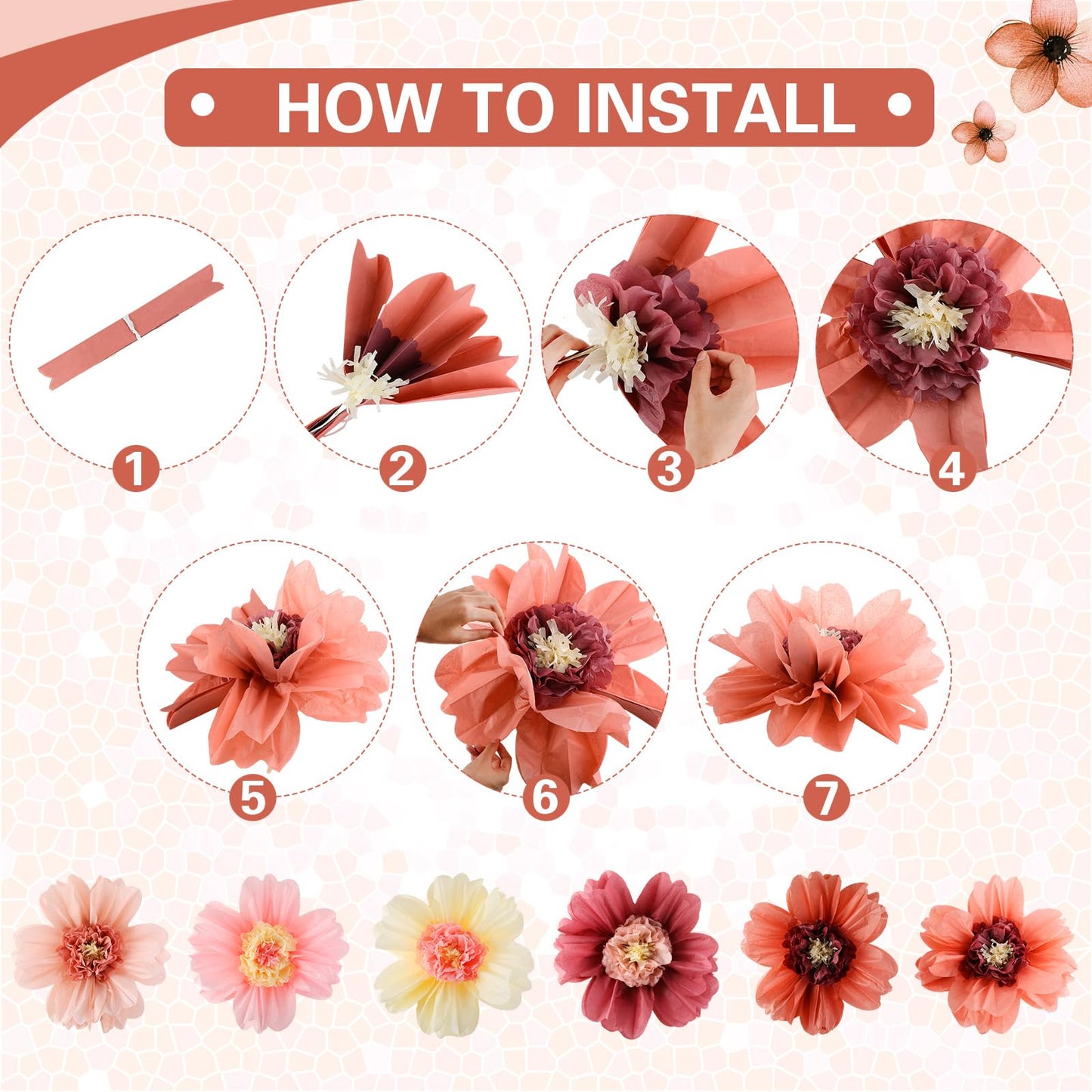 HOW TO INSTALL

1

2

3

4

5

6

7