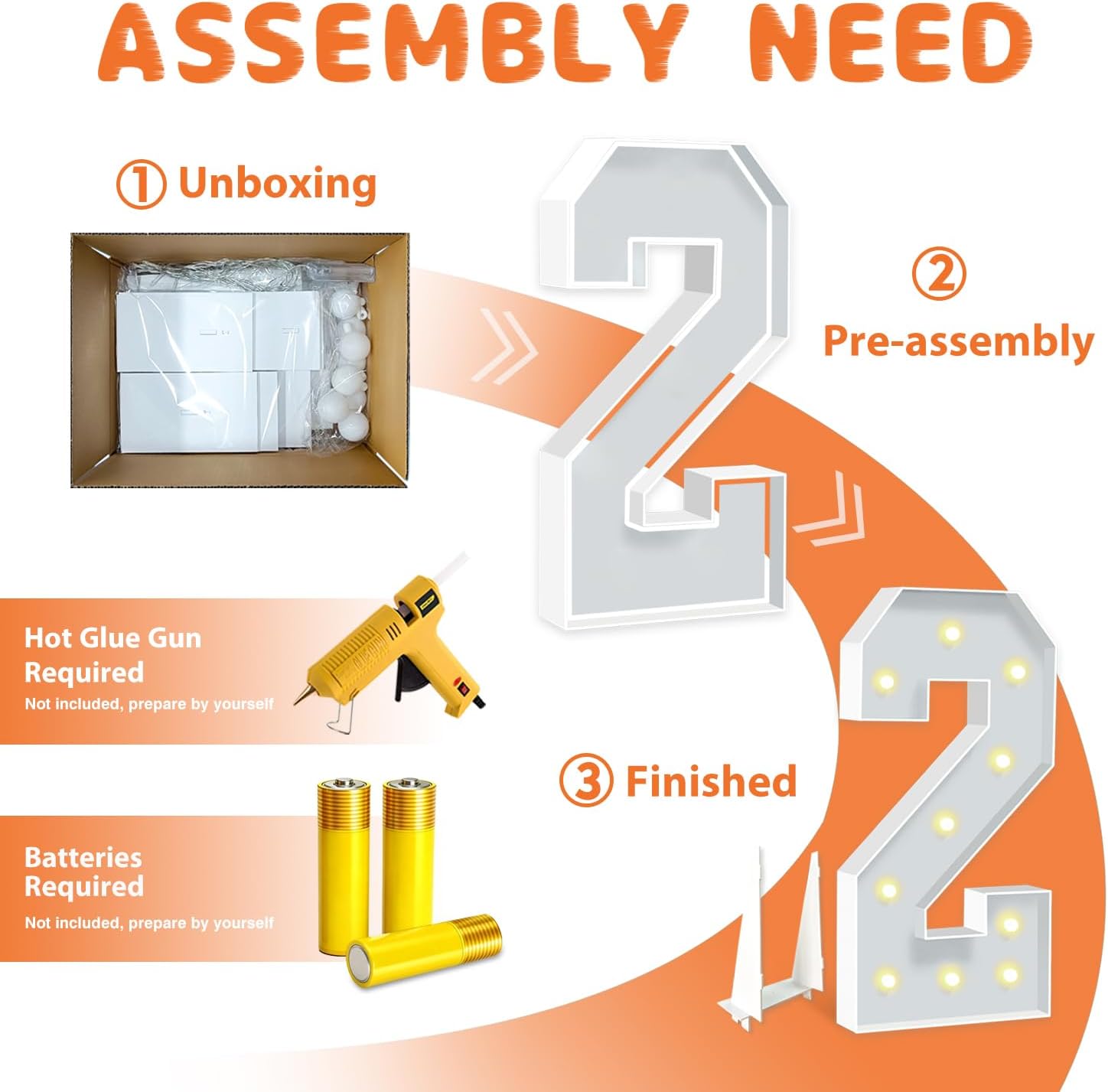 ASSEMBLY NEED

① Unboxing

② Pre-assembly

Hot Glue Gun Required
Not included, prepare by yourself

③ Finished

Batteries Required
Not included, prepare by yourself