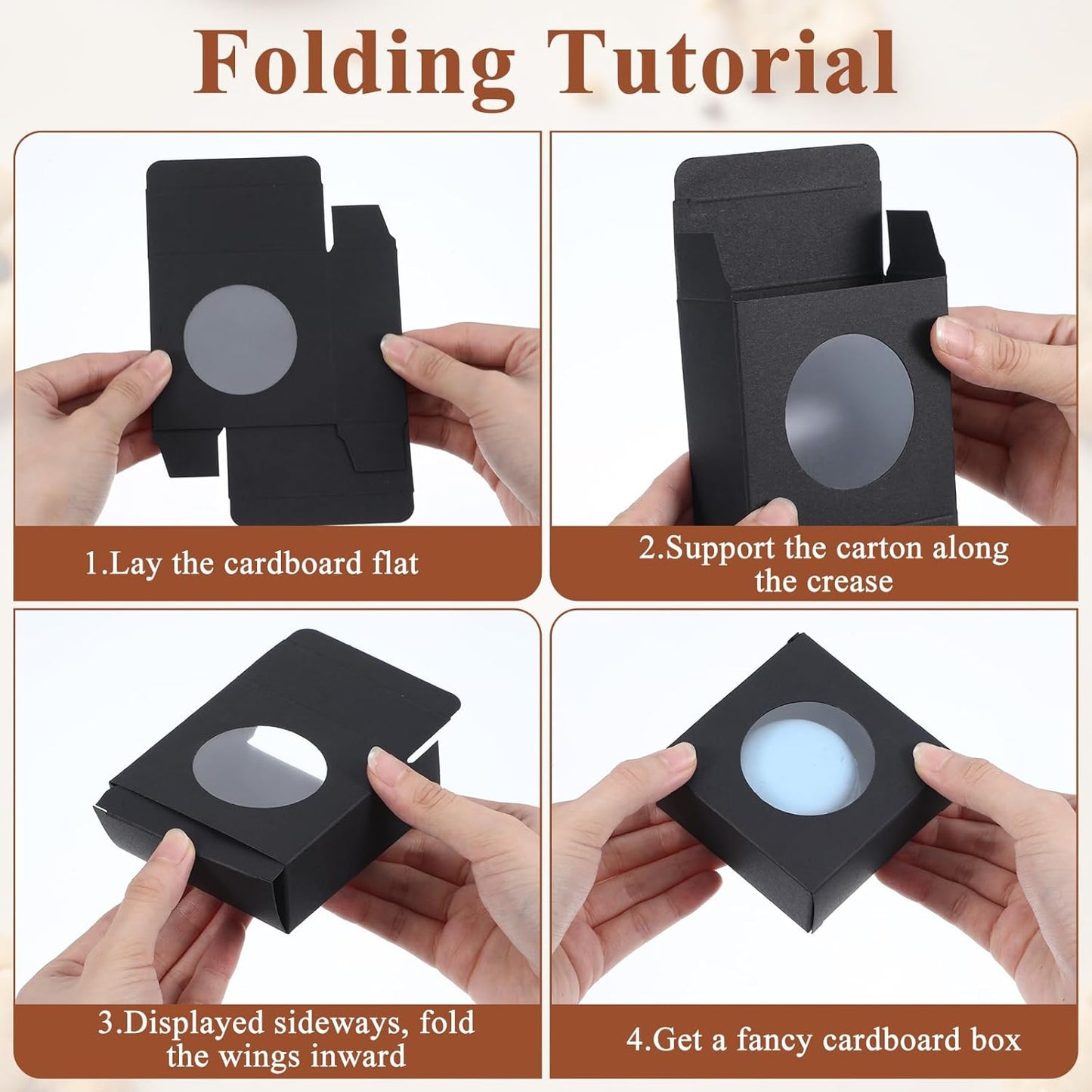 Folding Tutorial

1.Lay the cardboard flat

2.Support the carton along the crease

3.Displayed sideways, fold the wings inward

4.Get a fancy cardboard box