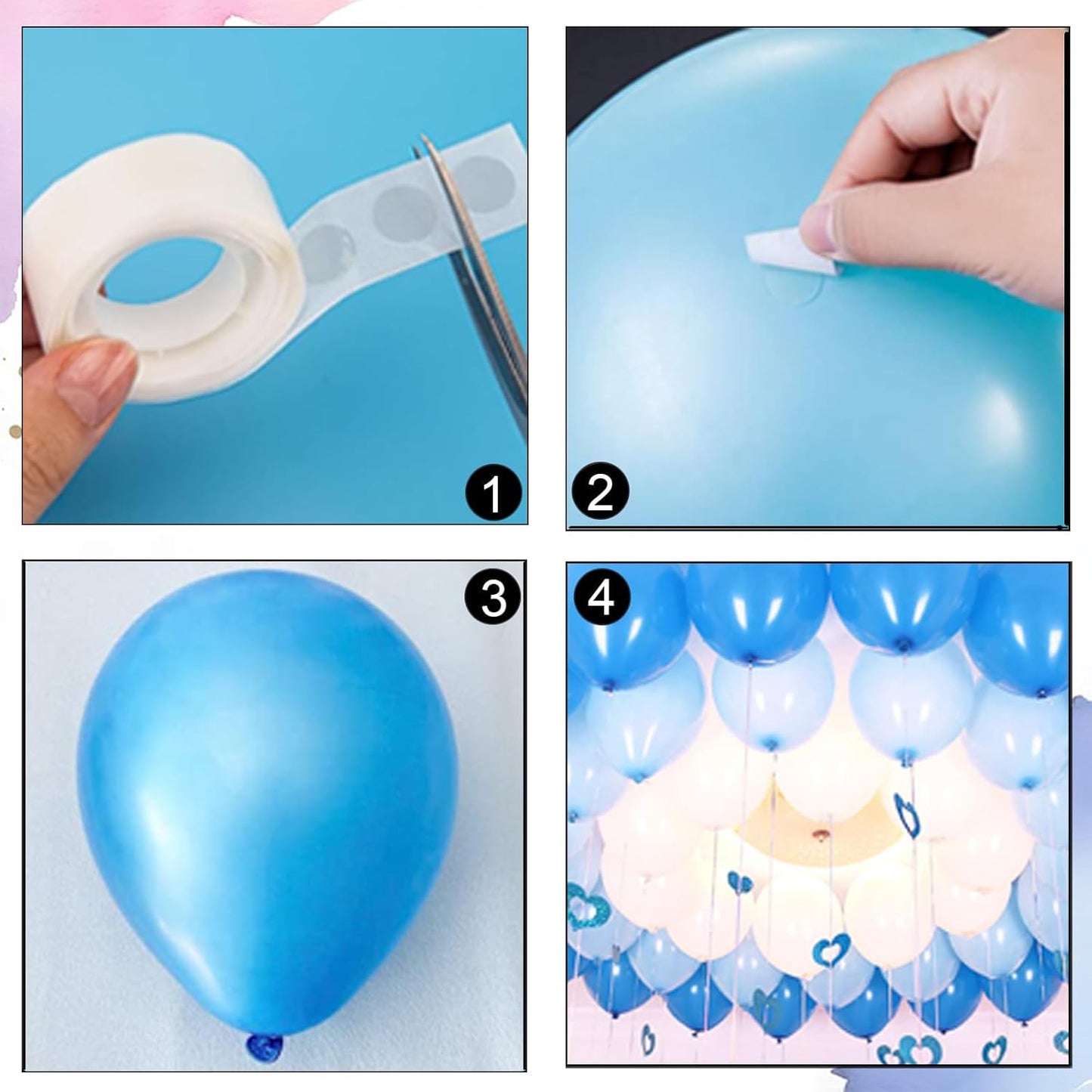 1

2

3

4