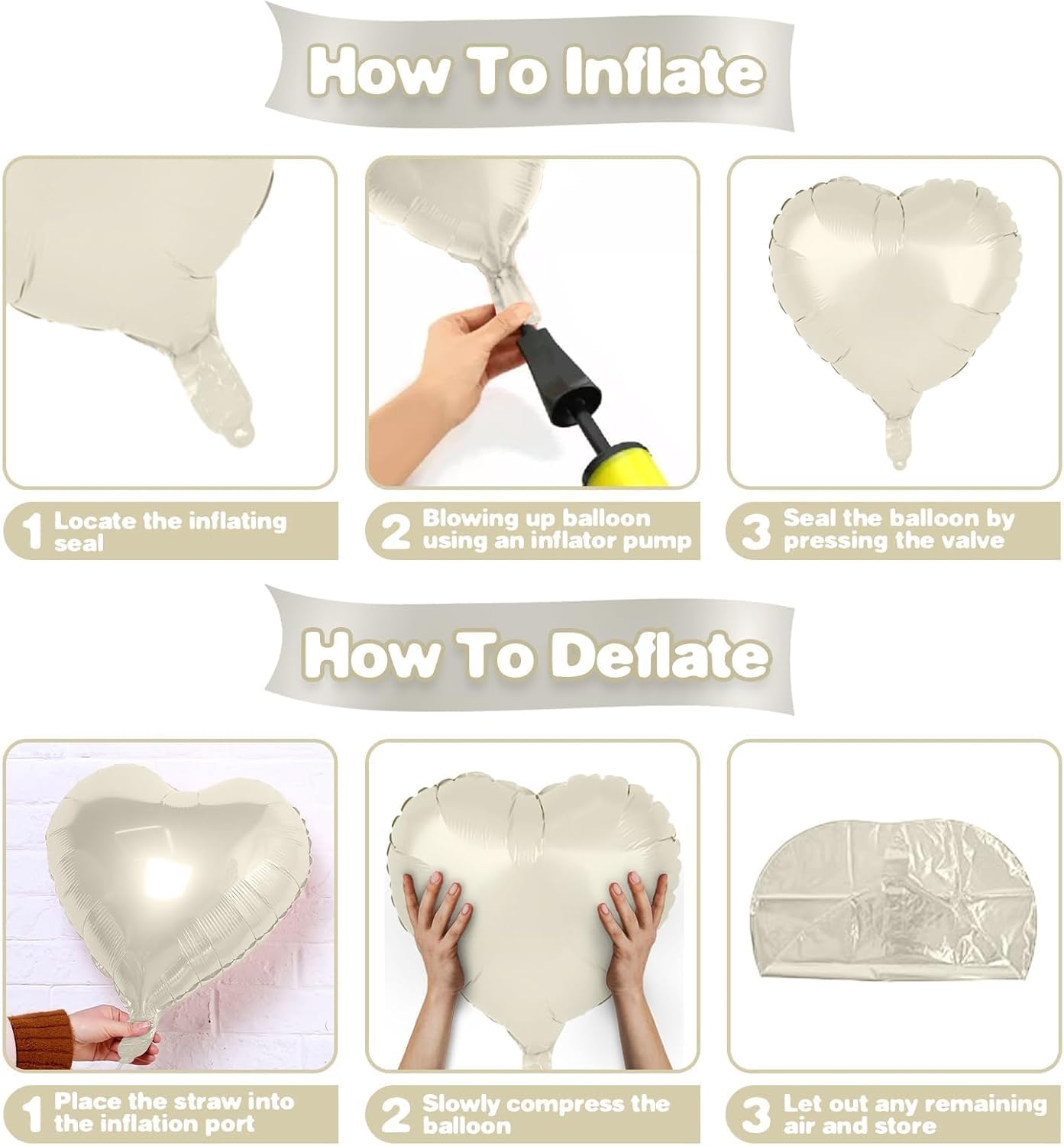 How To Inflate

1 Locate the inflating seal

2 Blowing up balloon using an inflator pump

3 Seal the balloon by pressing the valve

How To Deflate

1 Place the straw into the inflation port

2 Slowly compress the balloon

3 Let out any remaining air and store