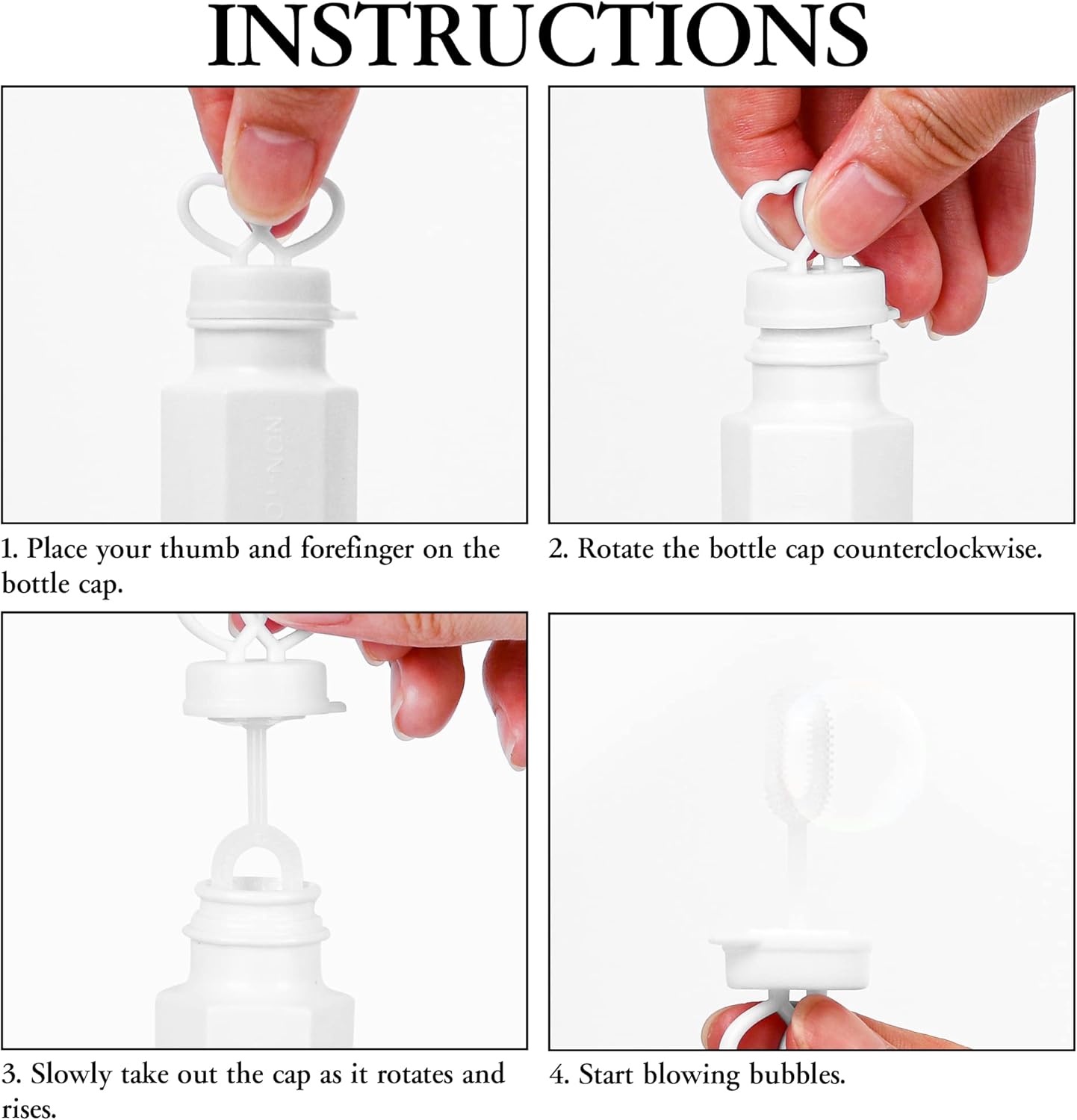 INSTRUCTIONS

1. Place your thumb and forefinger on the bottle cap.

2. Rotate the bottle cap counterclockwise.

3. Slowly take out the cap as it rotates and rises.

4. Start blowing bubbles.