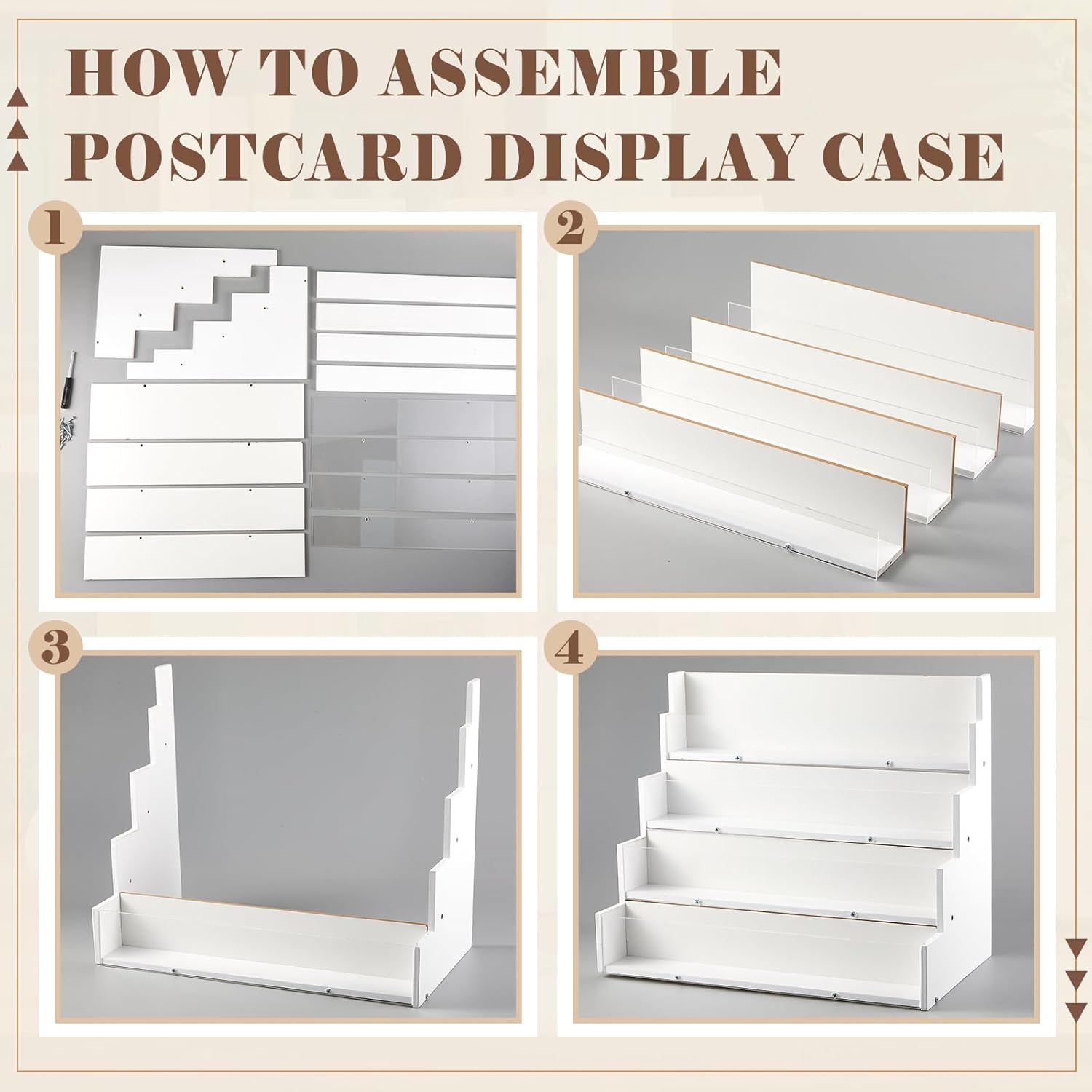 HOW TO ASSEMBLE
POSTCARD DISPLAY CASE

1

2

3

4