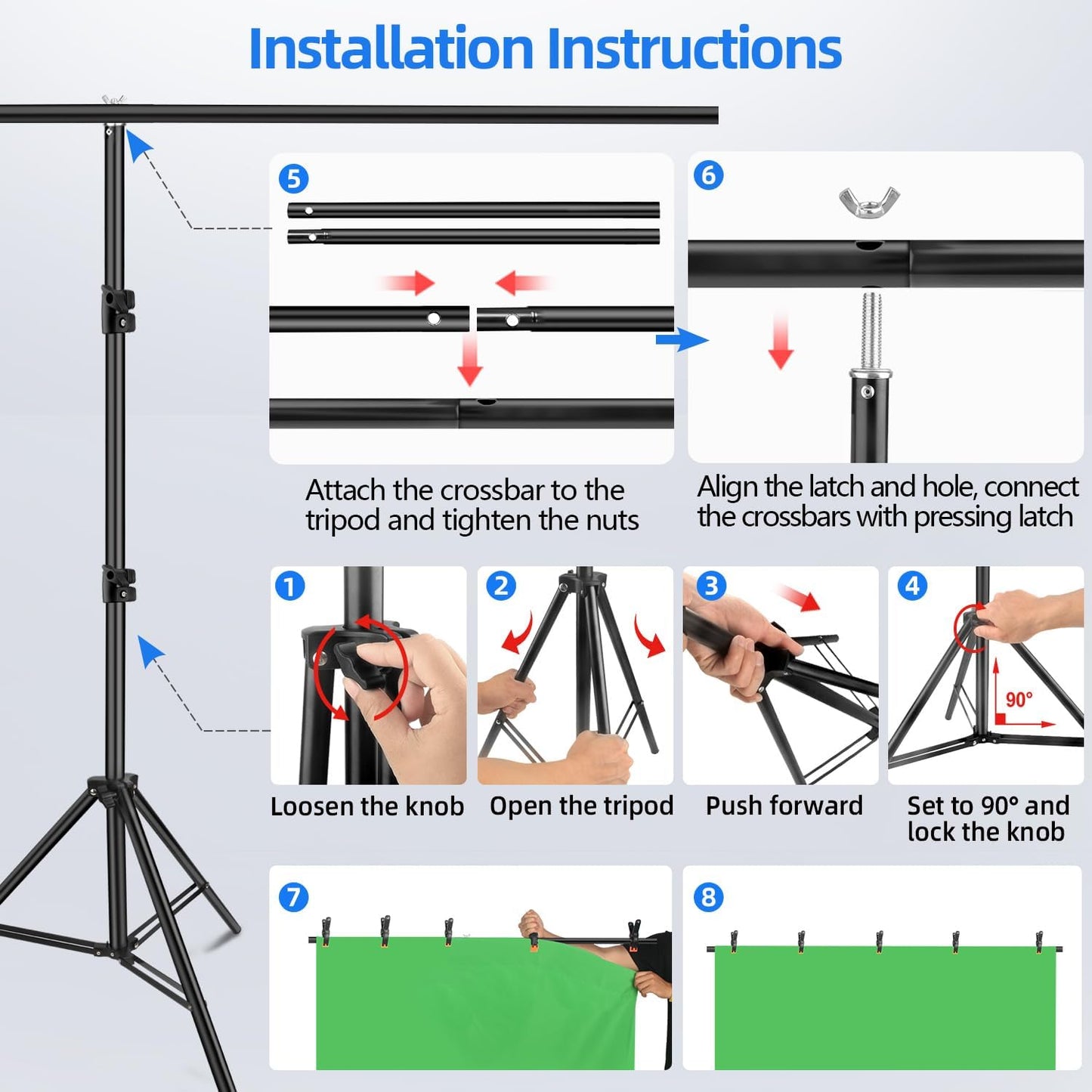 Installation Instructions

5

6

Attach the crossbar to the tripod and tighten the nuts

Align the latch and hole, connect the crossbars with pressing latch

1

2

3

4

90°

Loosen the knob

Open the tripod

Push forward

Set to 90° and lock the knob

7

8