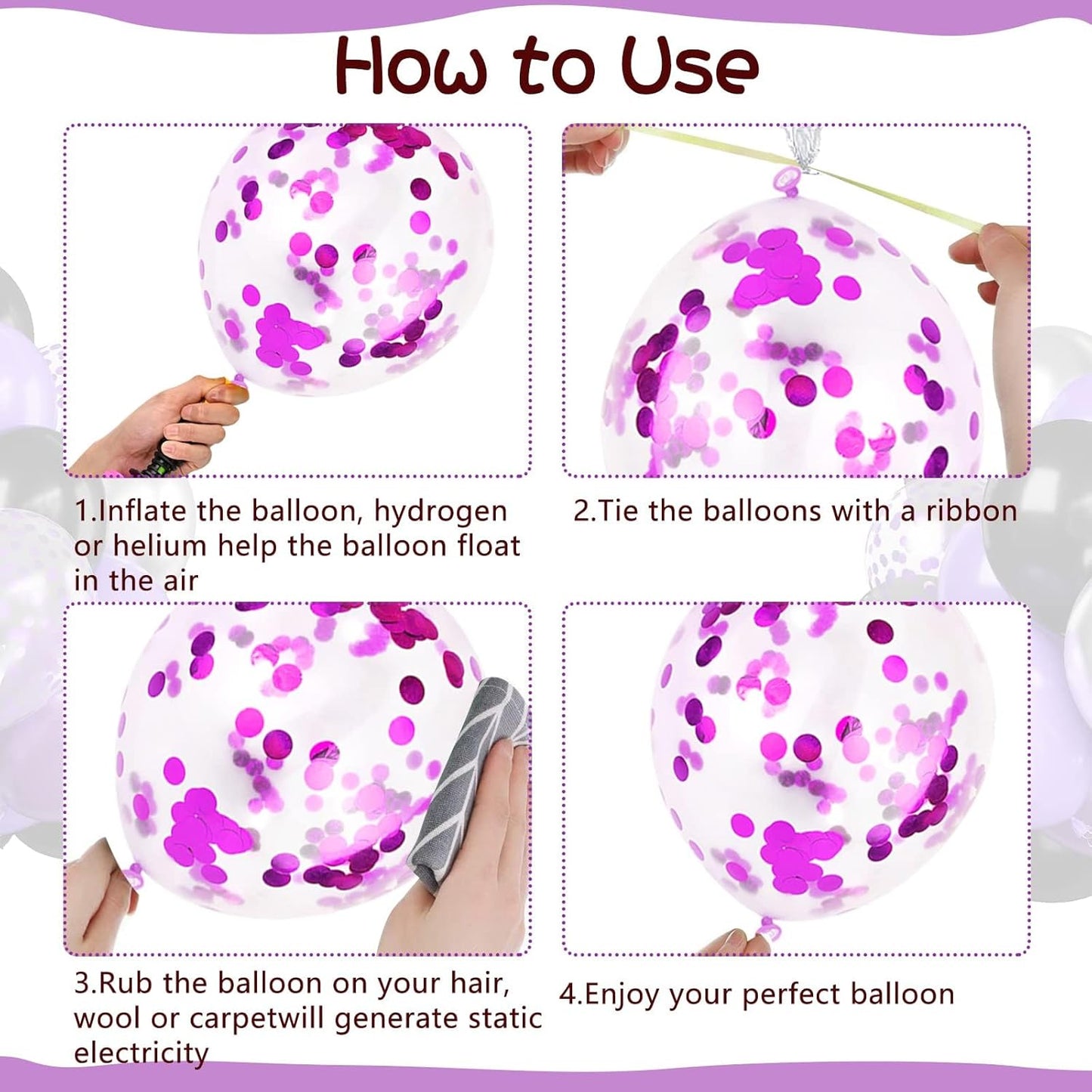 How to Use

1.Inflate the balloon, hydrogen or helium help the balloon float in the air

2.Tie the balloons with a ribbon

3.Rub the balloon on your hair, wool or carpetwill generate static electricity

4.Enjoy your perfect balloon