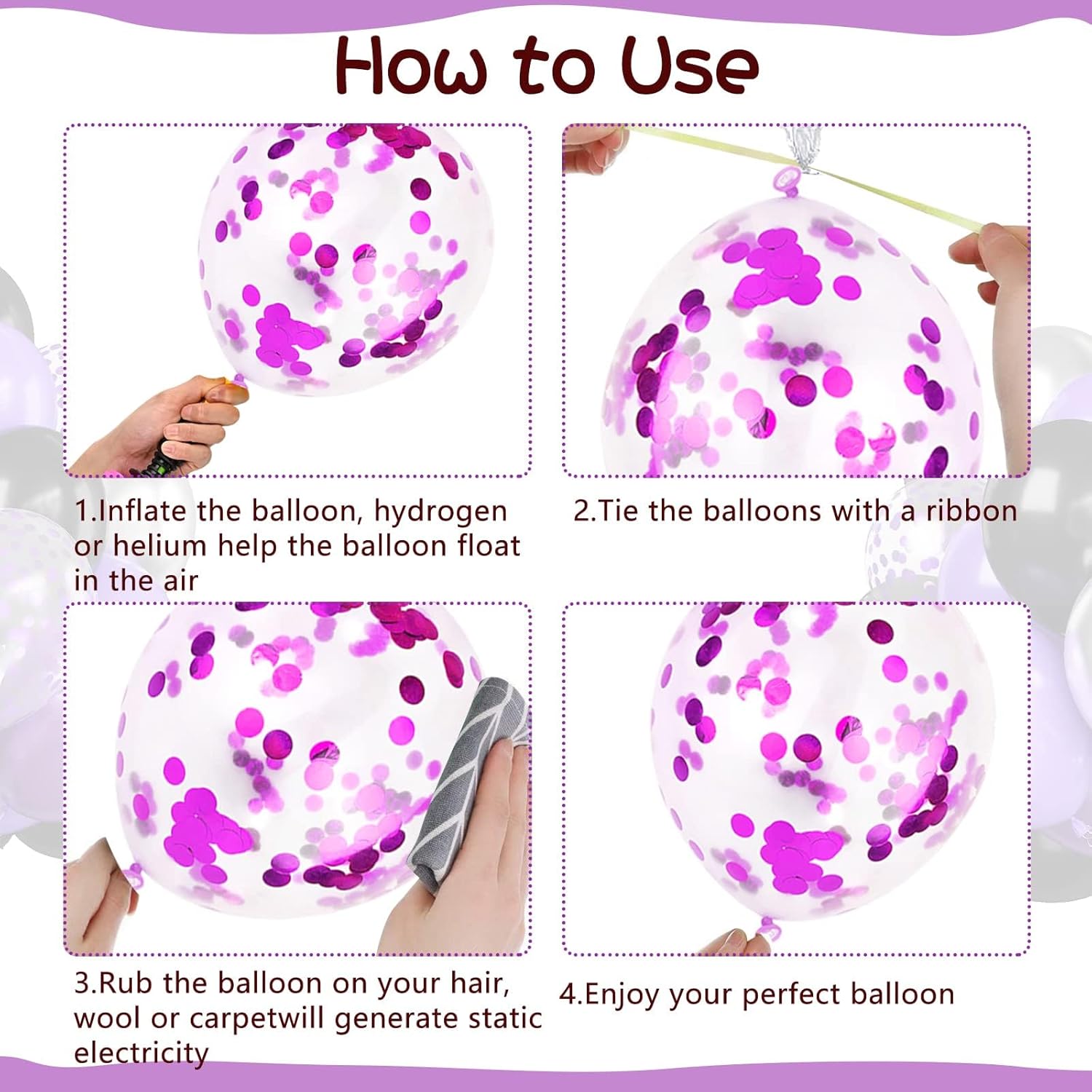 How to Use

1.Inflate the balloon, hydrogen or helium help the balloon float in the air

2.Tie the balloons with a ribbon

3.Rub the balloon on your hair, wool or carpetwill generate static electricity

4.Enjoy your perfect balloon