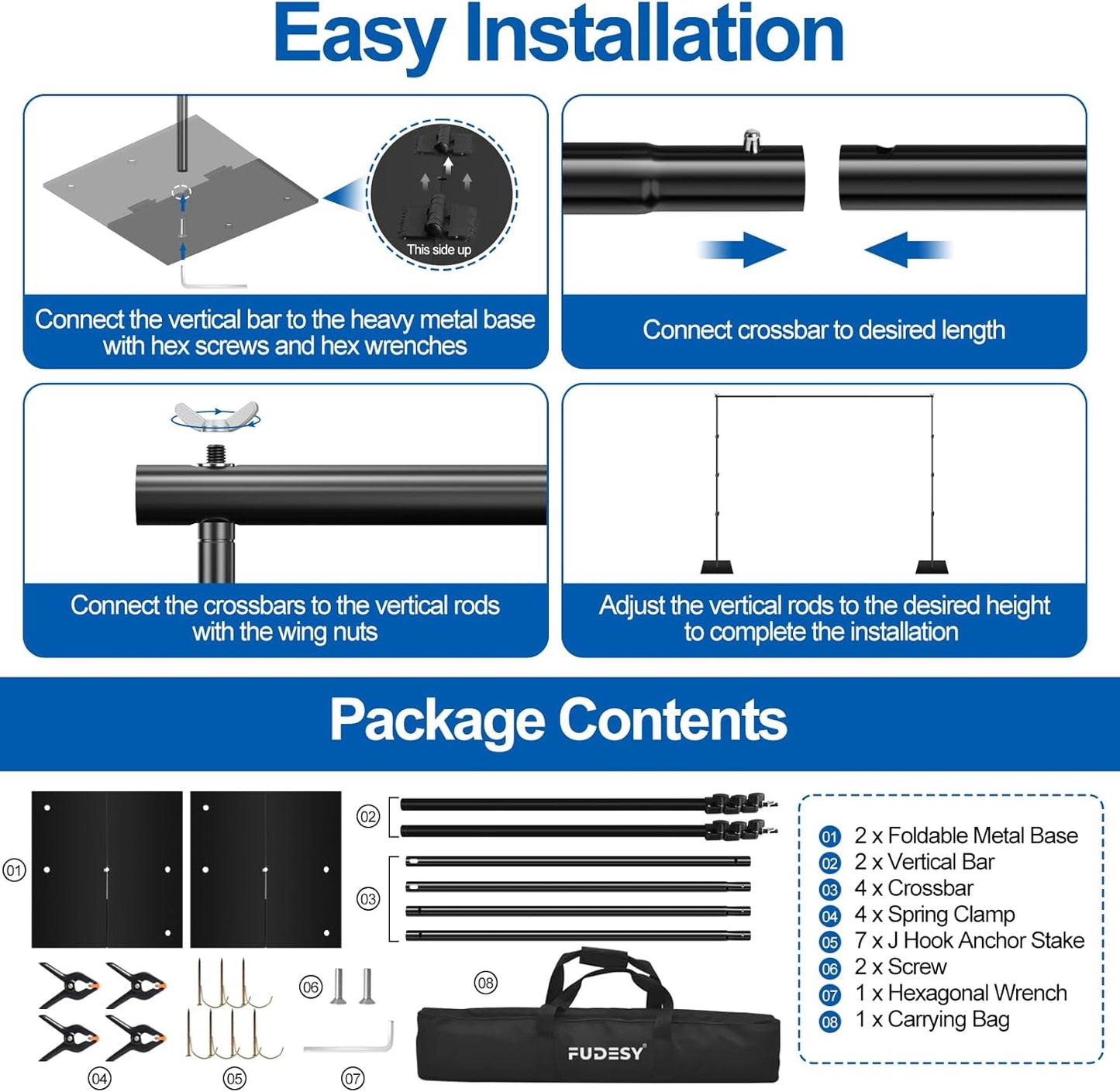 Easy Installation

This side up

Connect the vertical bar to the heavy metal base with hex screws and hex wrenches

Connect crossbar to desired length

Connect the crossbars to the vertical rods with the wing nuts

Adjust the vertical rods to the desired height to complete the installation

Package Contents

01

02

03

04

05

06

07

08

FUDESY

01 2 x Foldable Metal Base
02 2 x Vertical Bar
03 4 x Crossbar
04 4 x Spring Clamp
05 7 x J Hook Anchor Stake
06 2 x Screw
07 1 x Hexagonal Wrench
08 1 x Carrying Bag