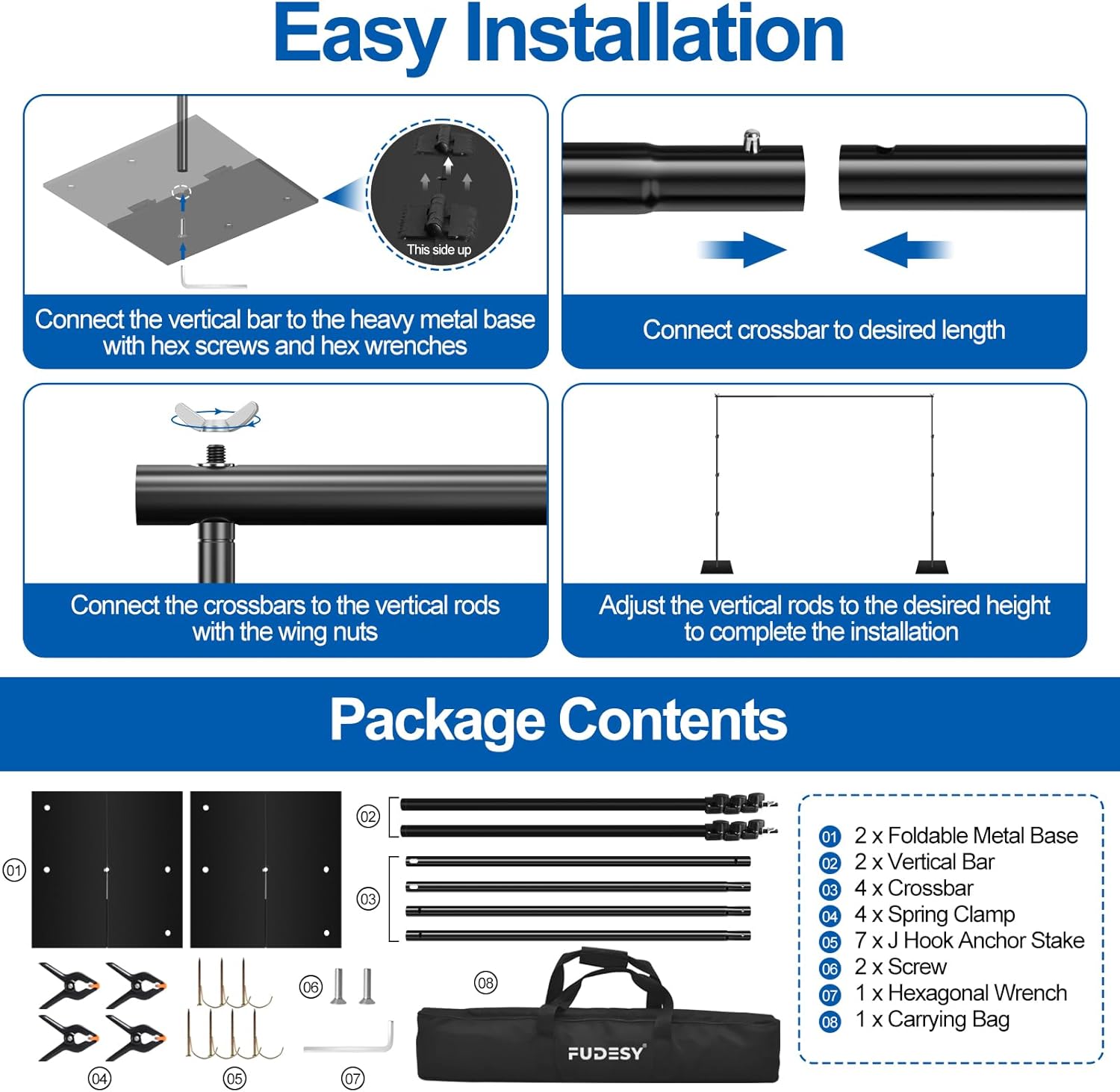 Easy Installation

This side up

Connect the vertical bar to the heavy metal base with hex screws and hex wrenches

Connect crossbar to desired length

Connect the crossbars to the vertical rods with the wing nuts

Adjust the vertical rods to the desired height to complete the installation

Package Contents

01

02

03

04

05

06

07

08

FUDESY

01 2 x Foldable Metal Base
02 2 x Vertical Bar
03 4 x Crossbar
04 4 x Spring Clamp
05 7 x J Hook Anchor Stake
06 2 x Screw
07 1 x Hexagonal Wrench
08 1 x Carrying Bag