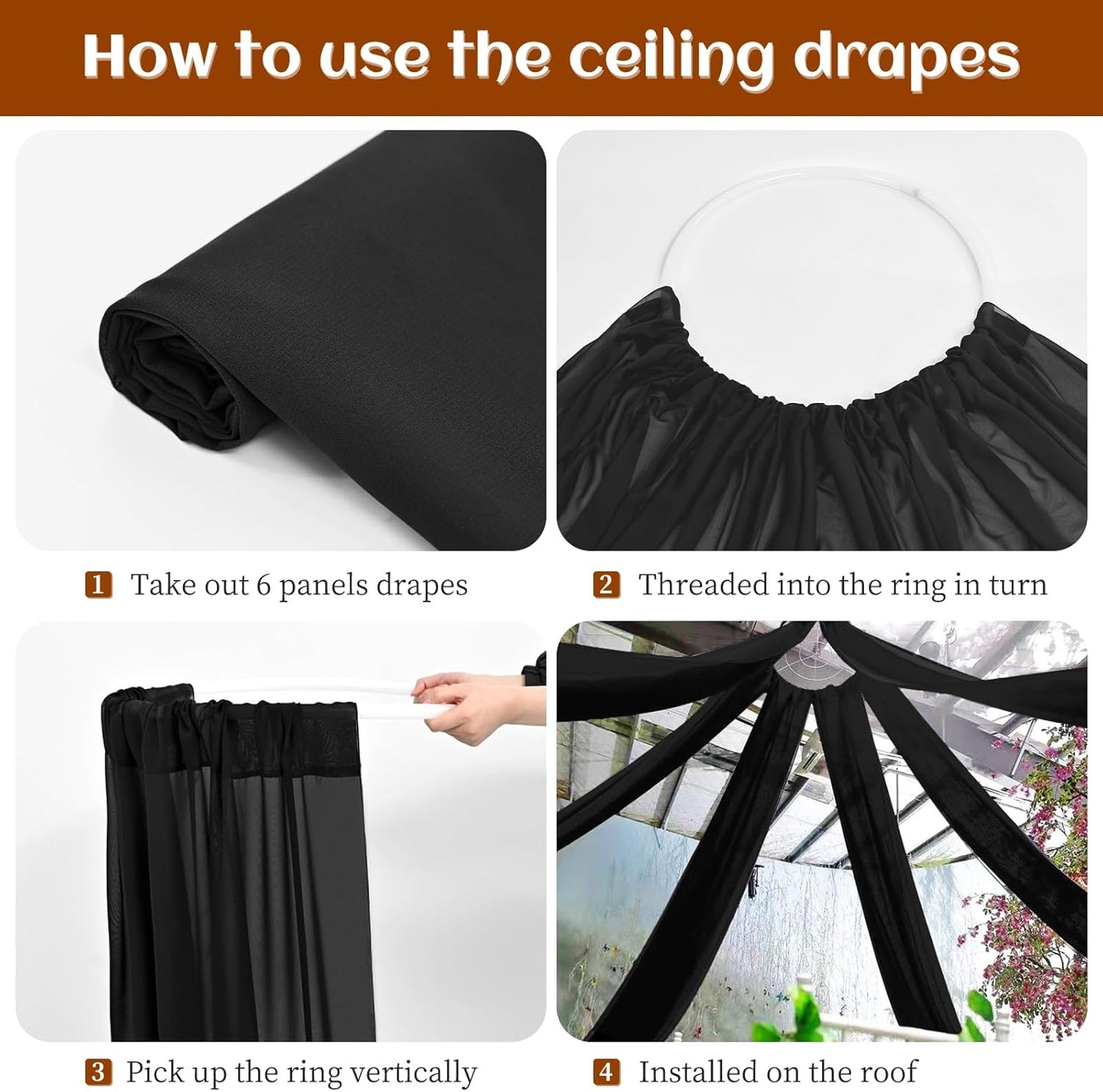 How to use the ceiling drapes

1 Take out 6 panels drapes

2 Threaded into the ring in turn

3 Pick up the ring vertically

4 Installed on the roof