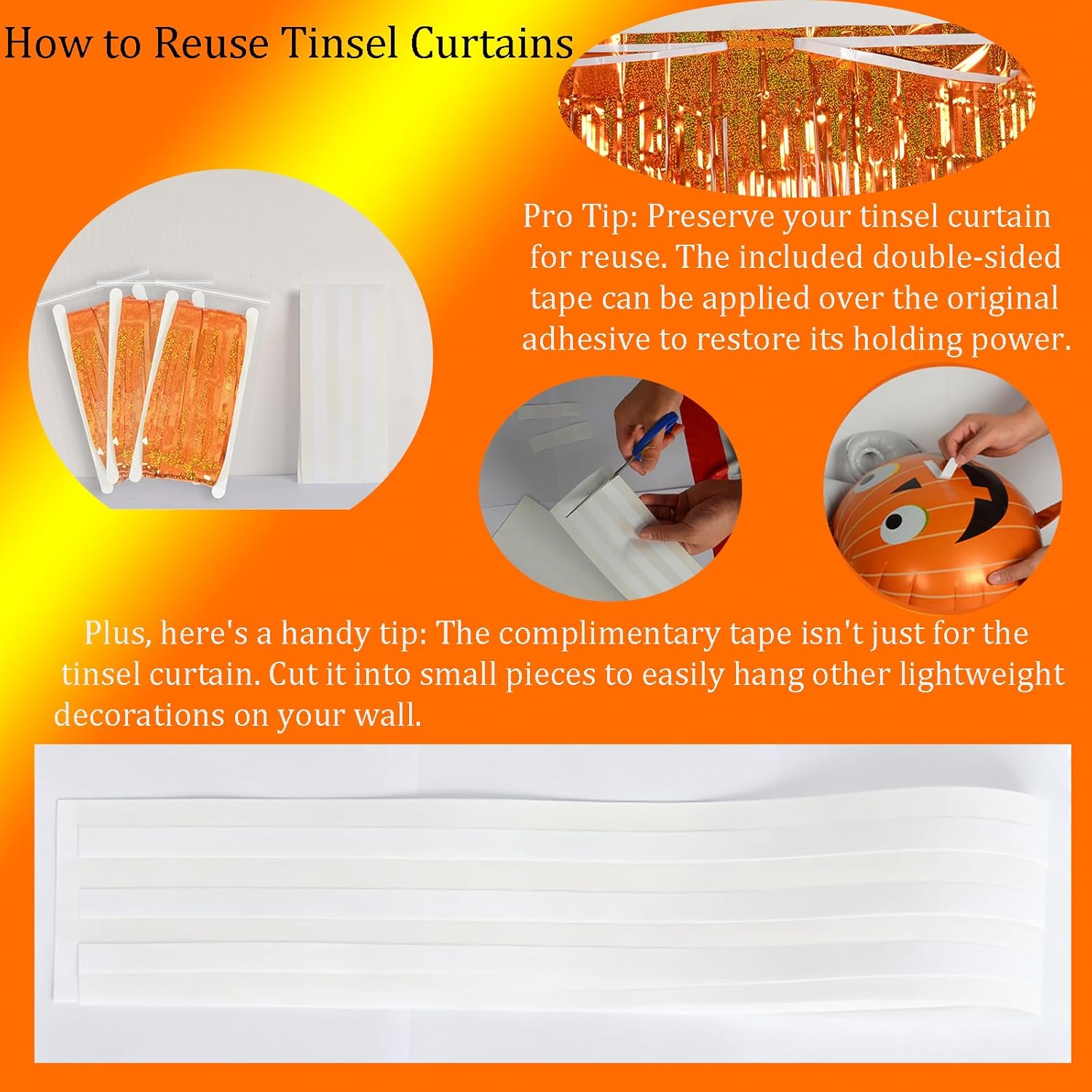 How to Reuse Tinsel Curtains

Pro Tip: Preserve your tinsel curtain for reuse. The included double-sided tape can be applied over the original adhesive to restore its holding power.

Plus, here's a handy tip: The complimentary tape isn't just for the tinsel curtain. Cut it into small pieces to easily hang other lightweight decorations on your wall.