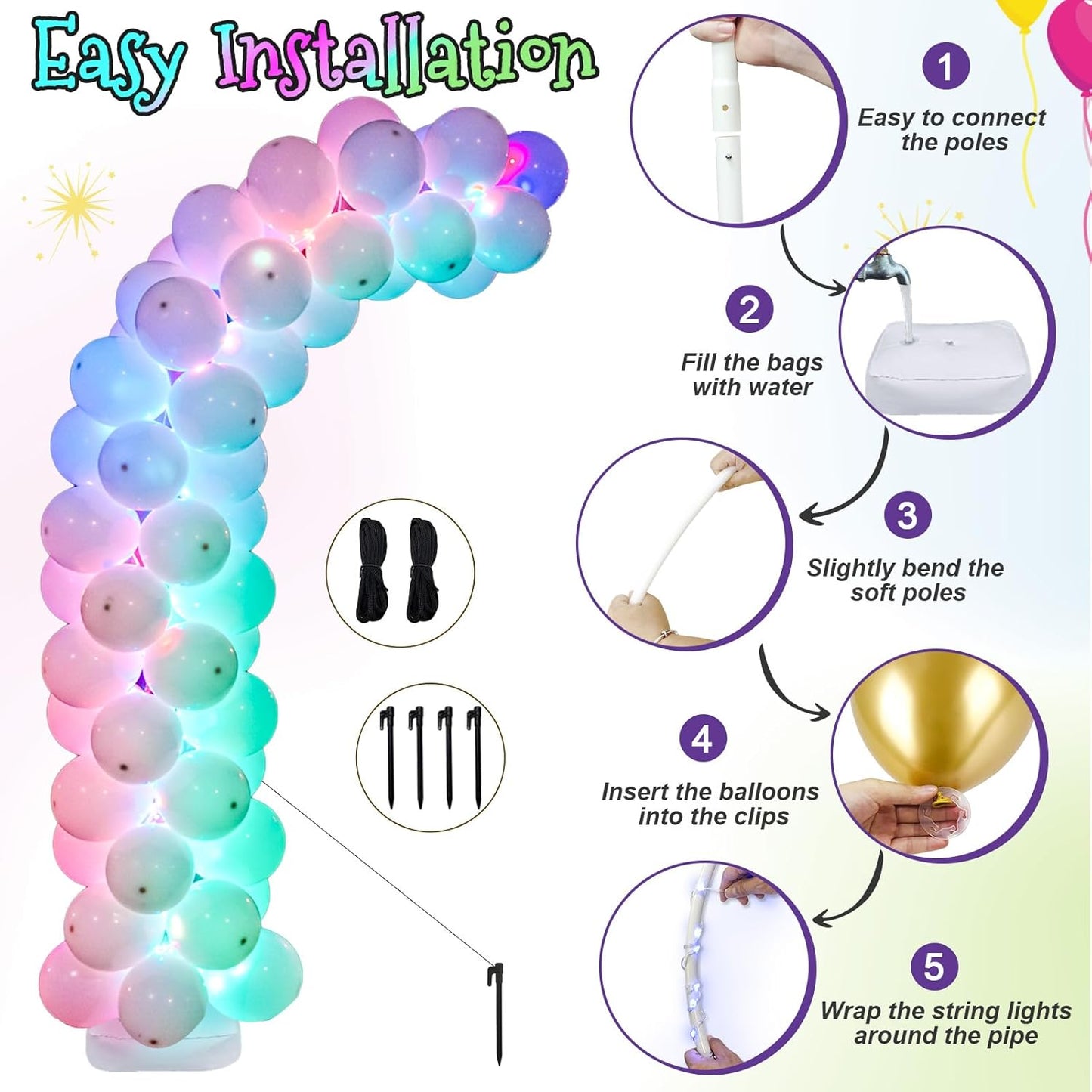 Easy Installation

1
Easy to connect the poles

2
Fill the bags with water

3
Slightly bend the soft poles

4
Insert the balloons into the clips

5
Wrap the string lights around the pipe