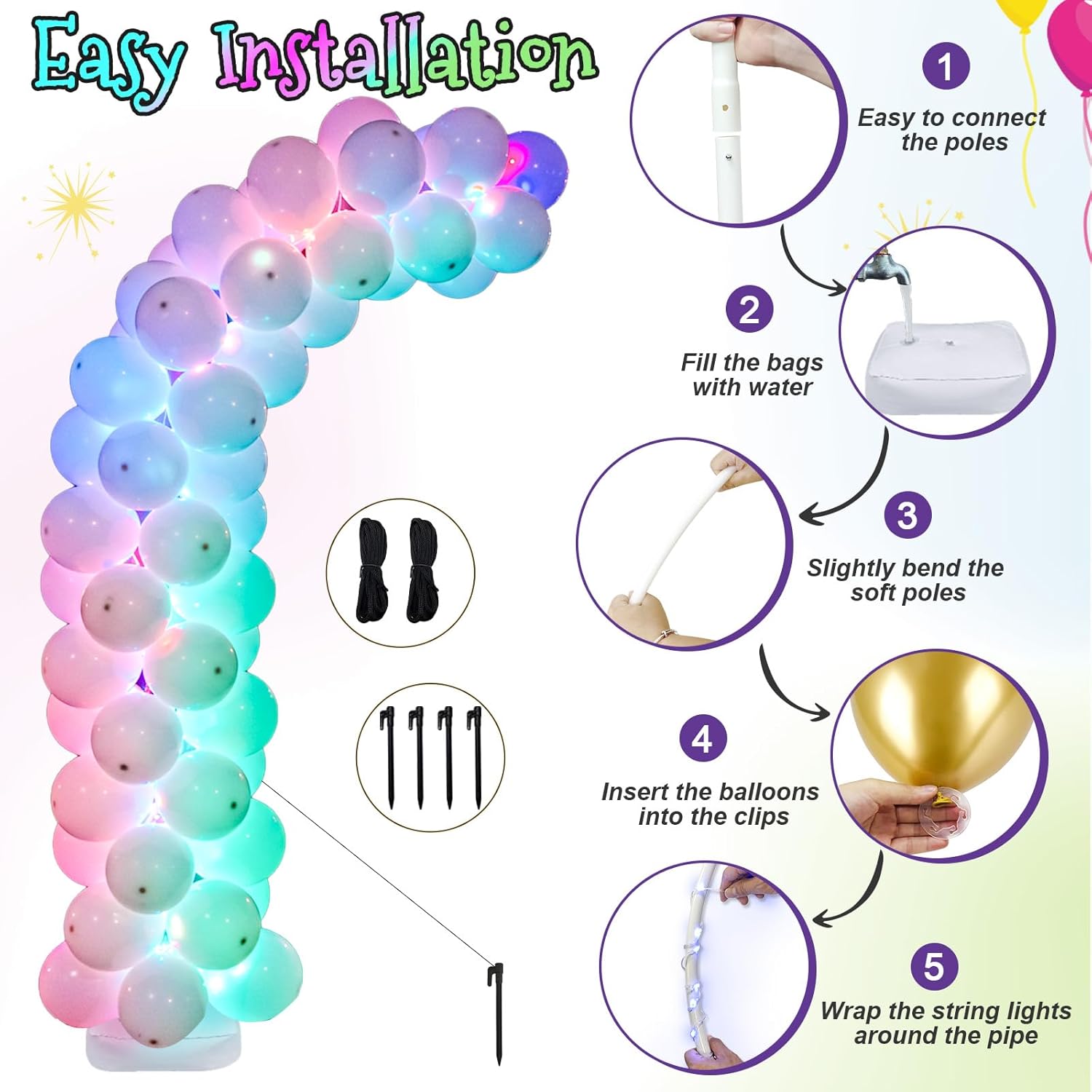 Easy Installation

1
Easy to connect the poles

2
Fill the bags with water

3
Slightly bend the soft poles

4
Insert the balloons into the clips

5
Wrap the string lights around the pipe