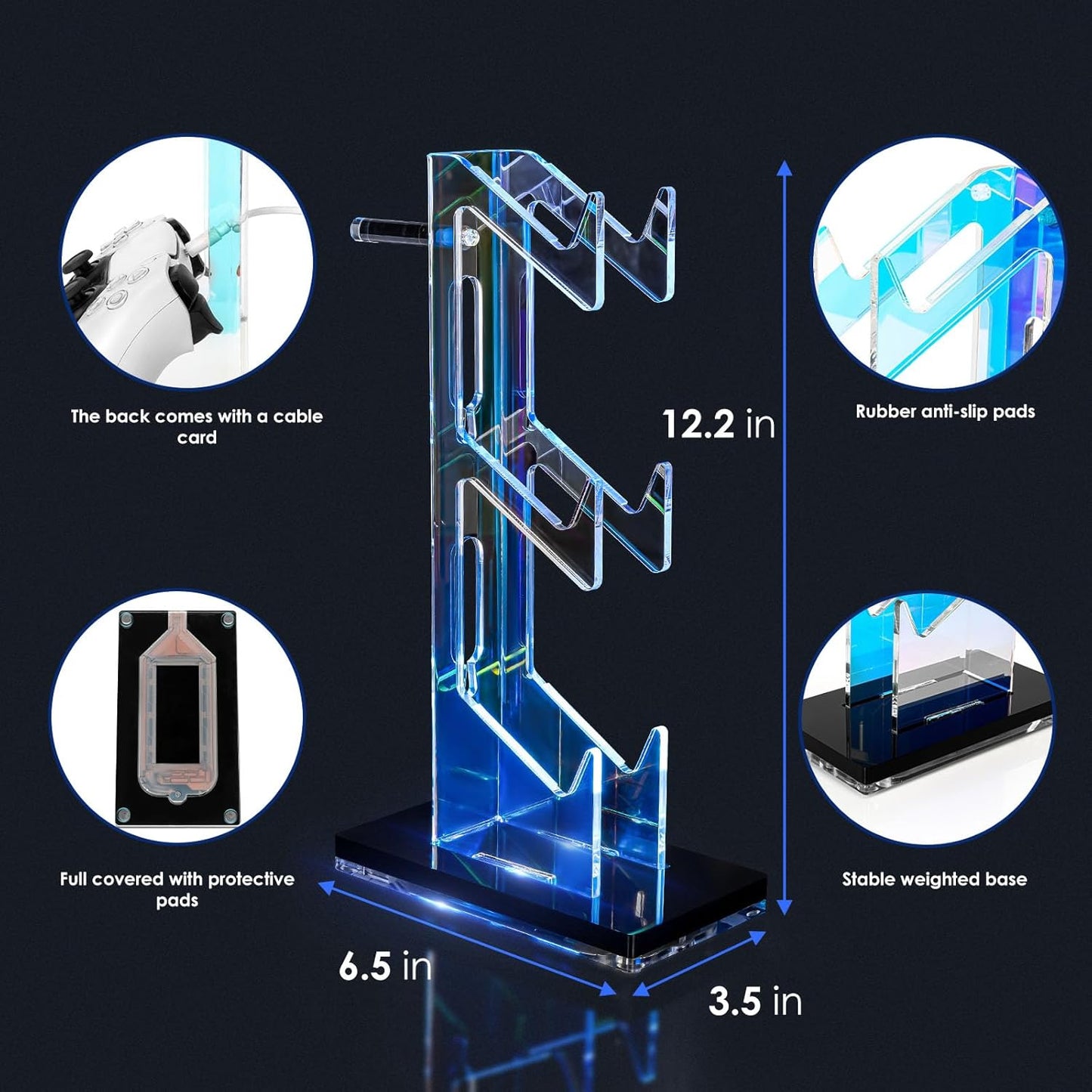 The back comes with a cable card

12.2 in

Rubber anti-slip pads

Full covered with protective pads

Stable weighted base

6.5 in

3.5 in