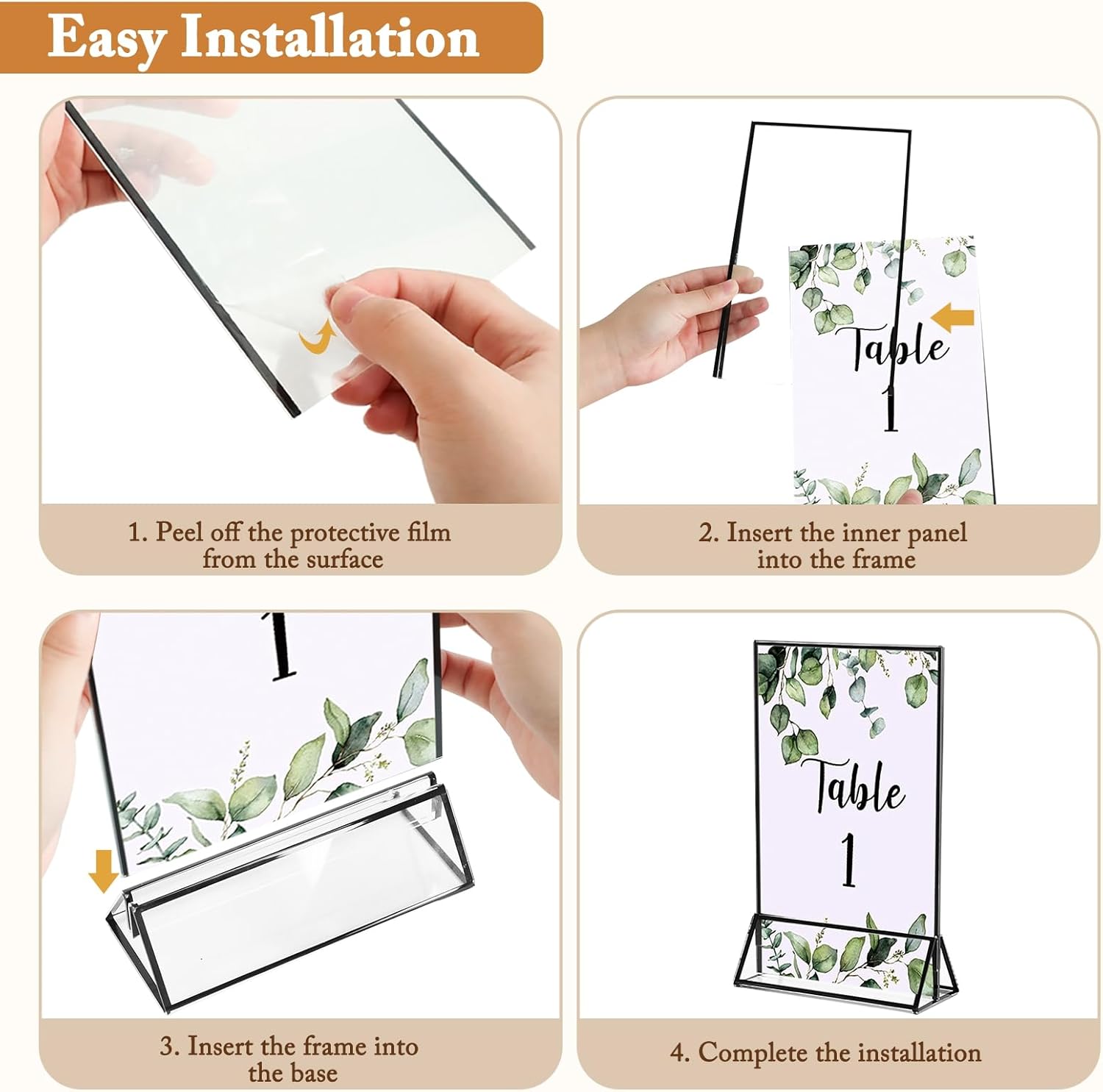 Easy Installation

1. Peel off the protective film from the surface

Table
1

2. Insert the inner panel into the frame

1

3. Insert the frame into the base

Table
1

4. Complete the installation