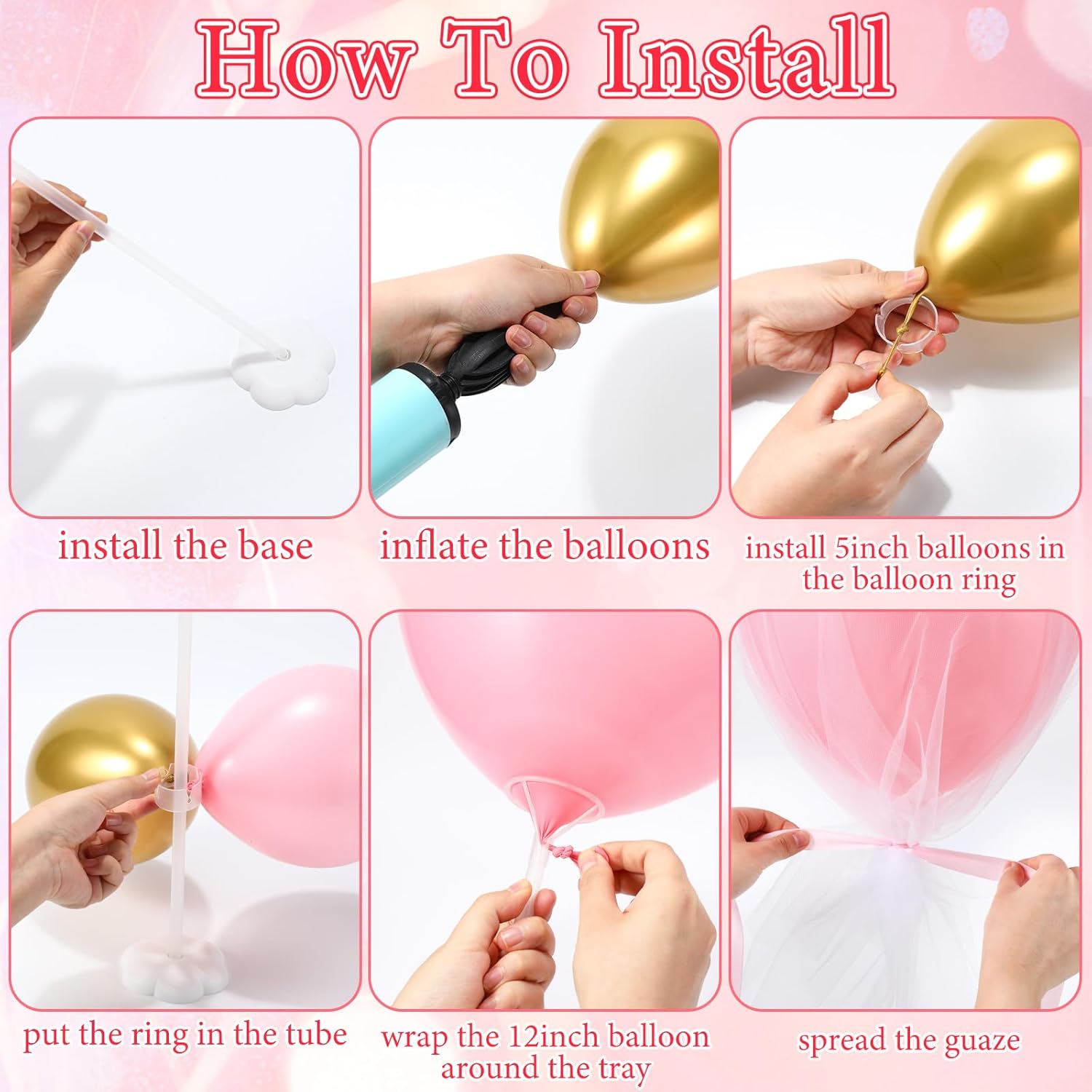 How To Install

install the base

inflate the balloons

install 5inch balloons in the balloon ring

put the ring in the tube

wrap the 12inch balloon around the tray

spread the guaze