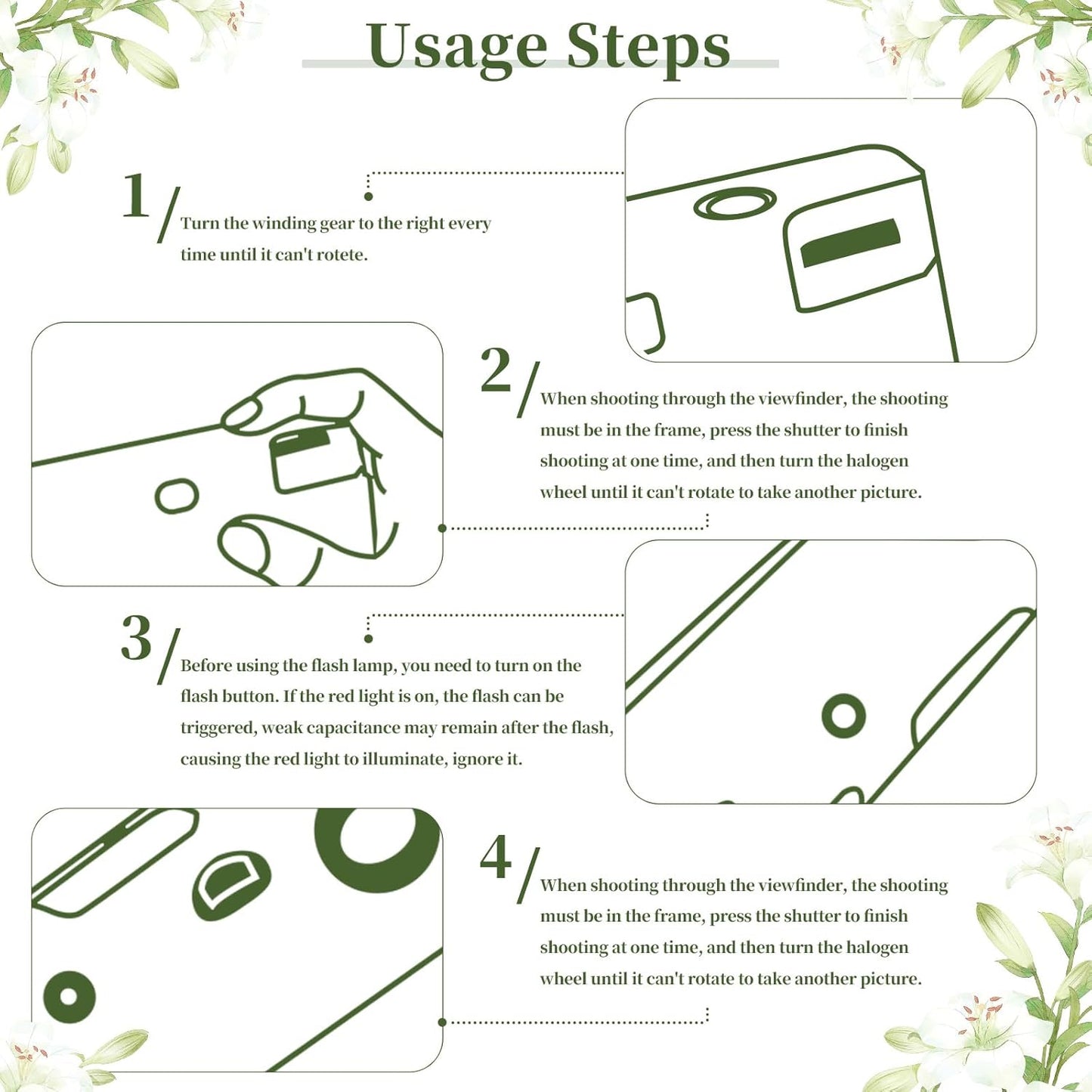 Usage Steps

1/ Turn the winding gear to the right every time until it can't rotete.

2/ When shooting through the viewfinder, the shooting must be in the frame, press the shutter to finish shooting at one time, and then turn the halogen wheel until it can't rotate to take another picture.

3/ Before using the flash lamp, you need to turn on the flash button. If the red light is on, the flash can be triggered, weak capacitance may remain after the flash, causing the red light to illuminate, ignore it.

4/ When shooting through the viewfinder, the shooting must be in the frame, press the shutter to finish shooting at one time, and then turn the halogen wheel until it can't rotate to take another picture.