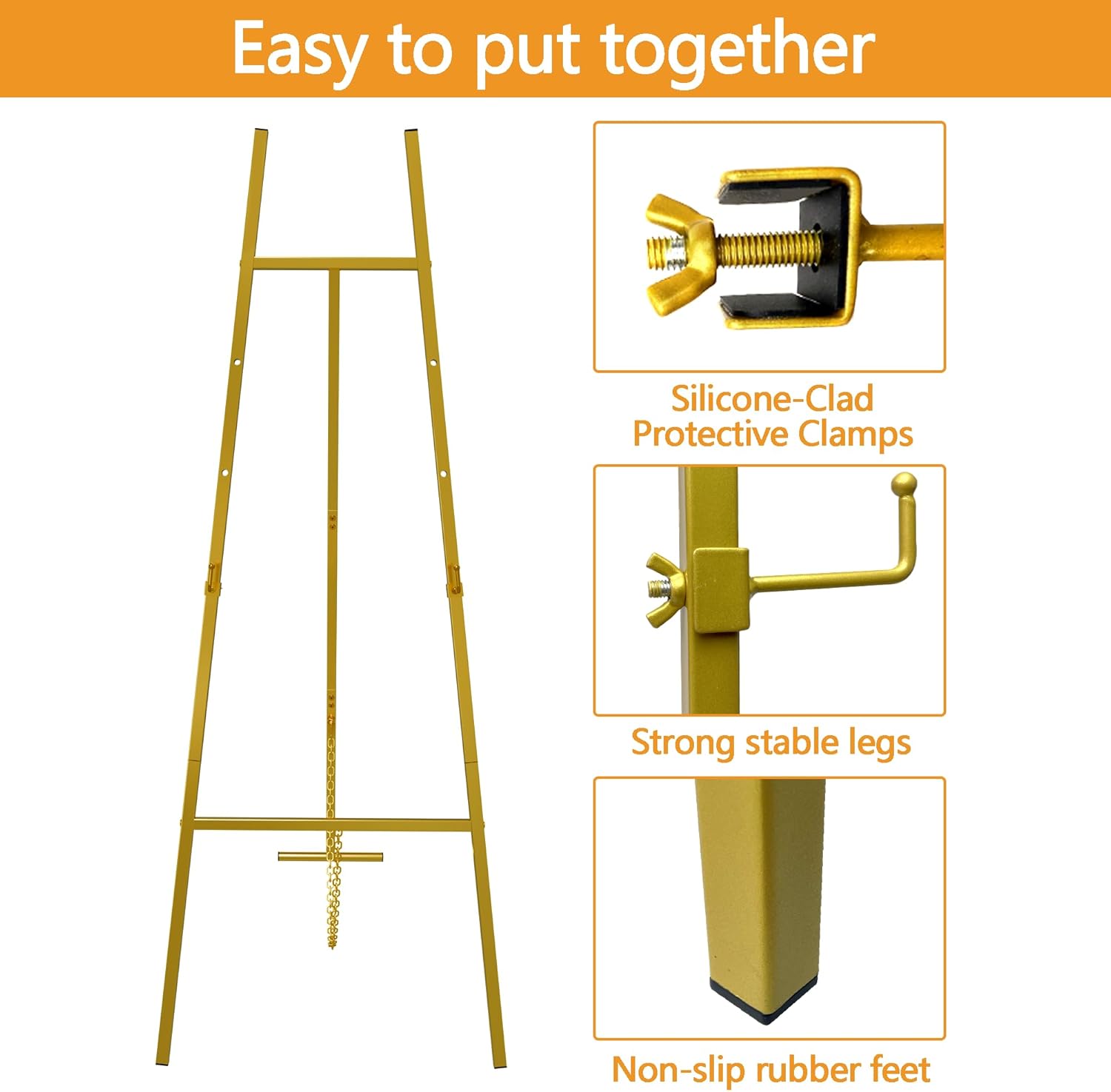 Easy to put together

Silicone-Clad Protective Clamps

Strong stable legs

Non-slip rubber feet