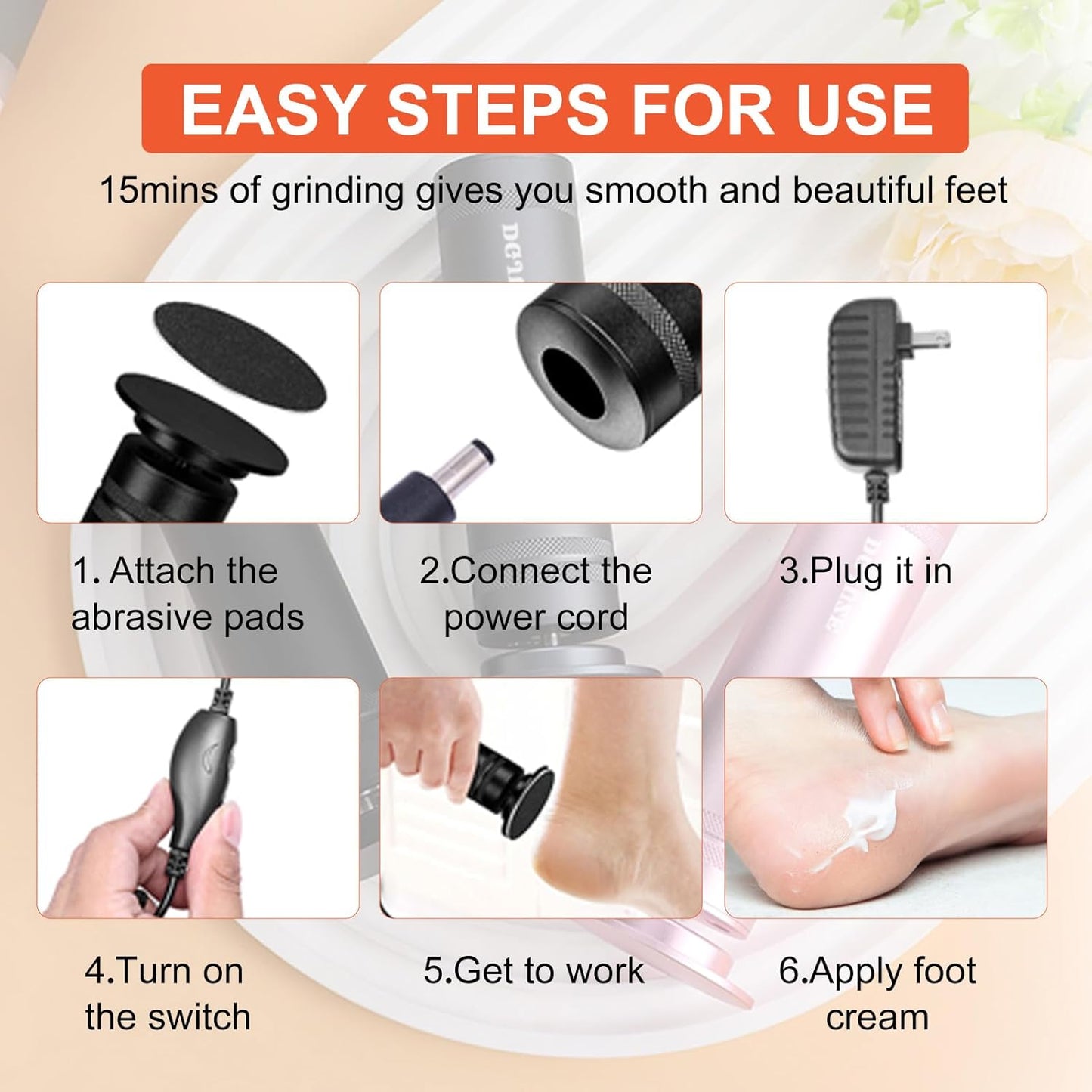 EASY STEPS FOR USE

15mins of grinding gives you smooth and beautiful feet

1. Attach the abrasive pads

2.Connect the power cord

3.Plug it in

4.Turn on the switch

5.Get to work

6.Apply foot cream